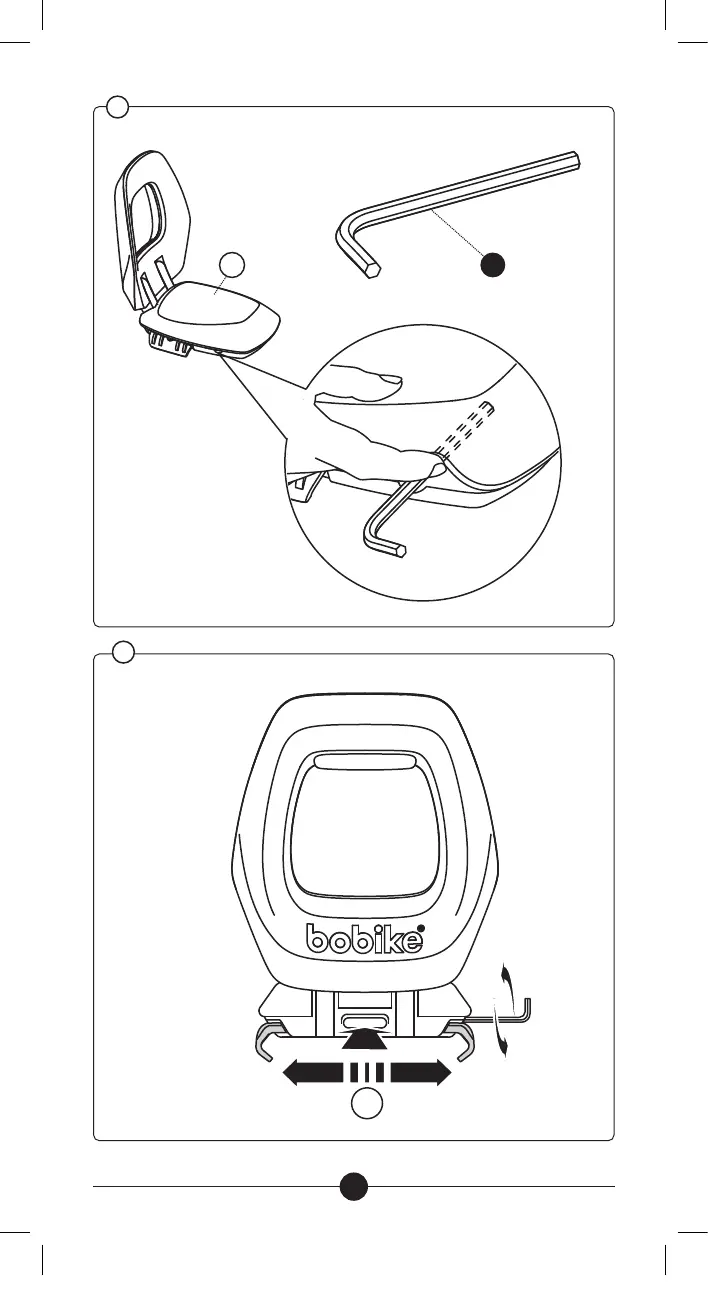 bobike