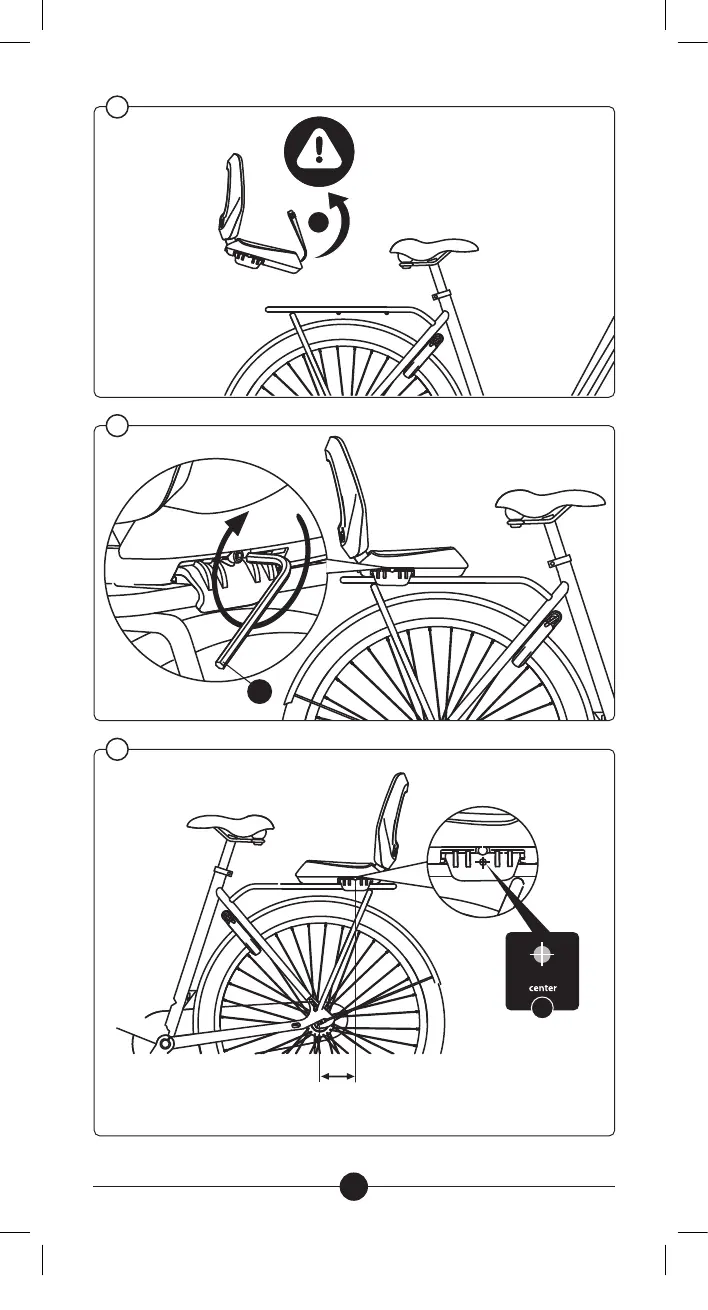 center