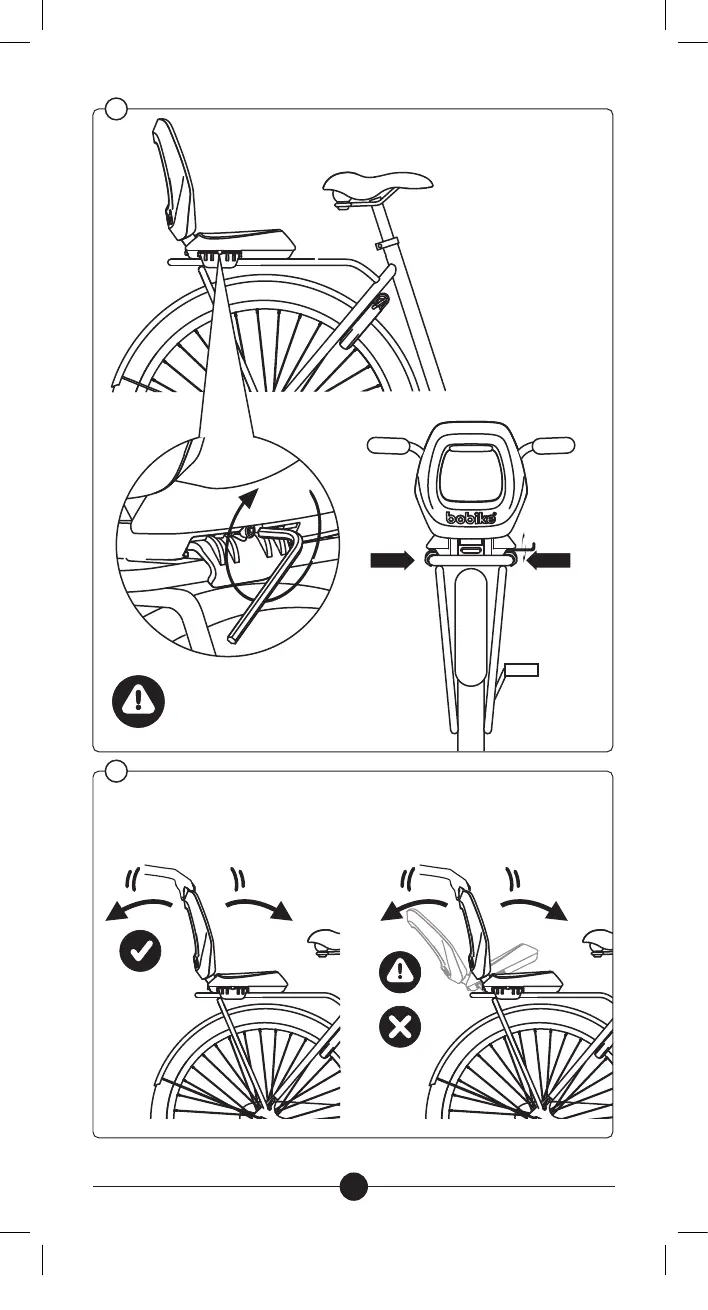 bobike