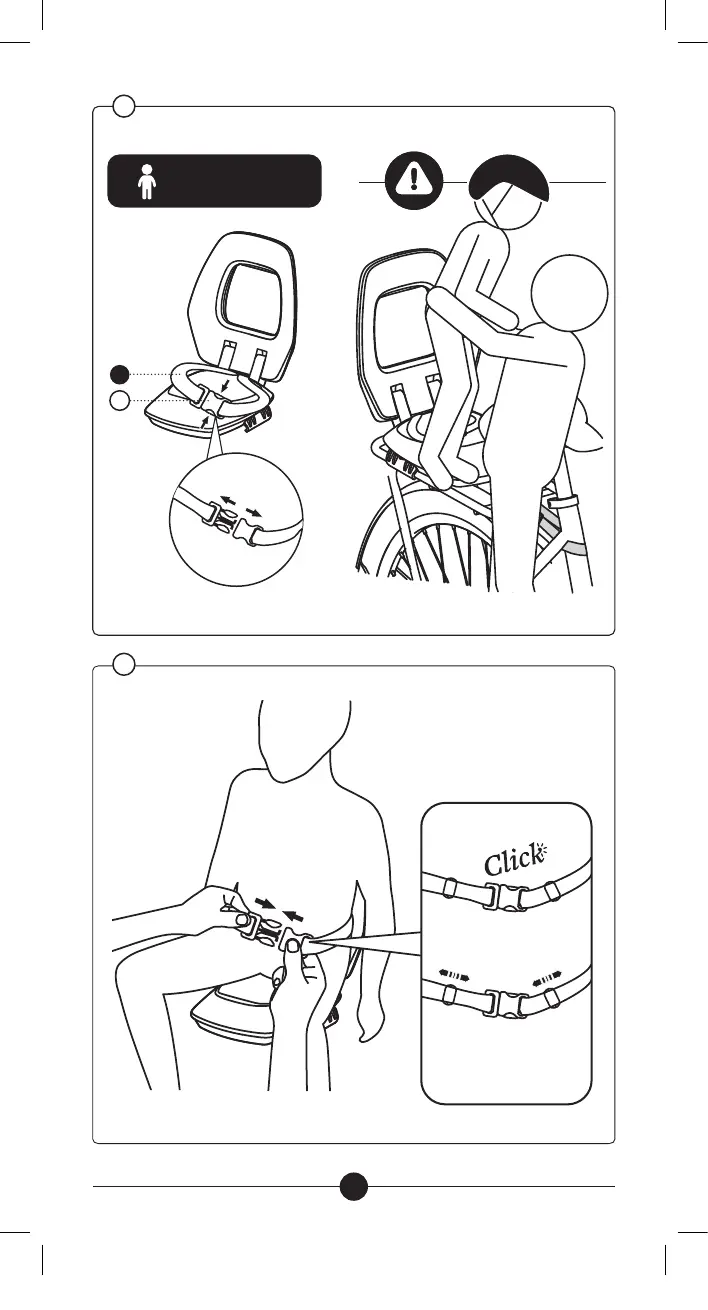 Click