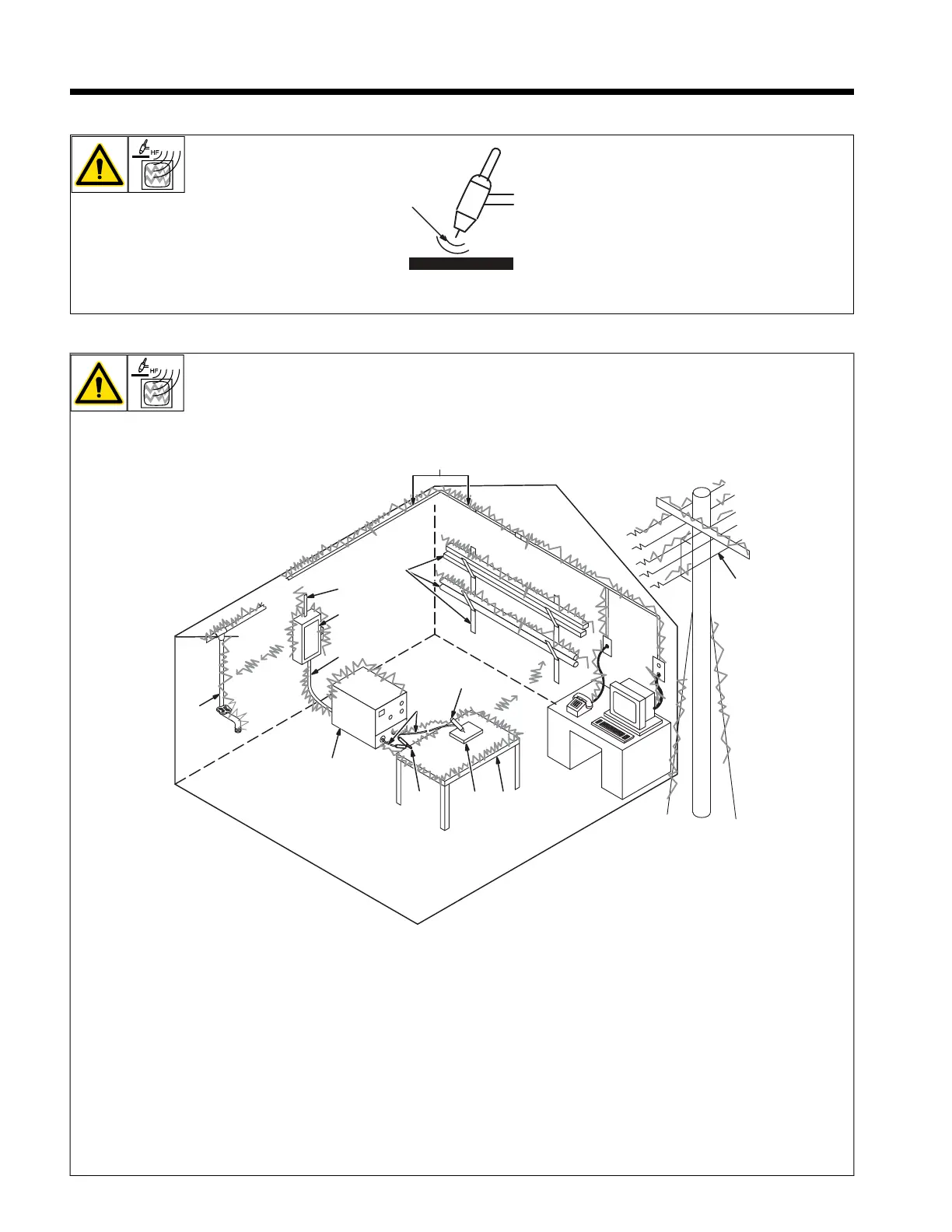 HF

HF