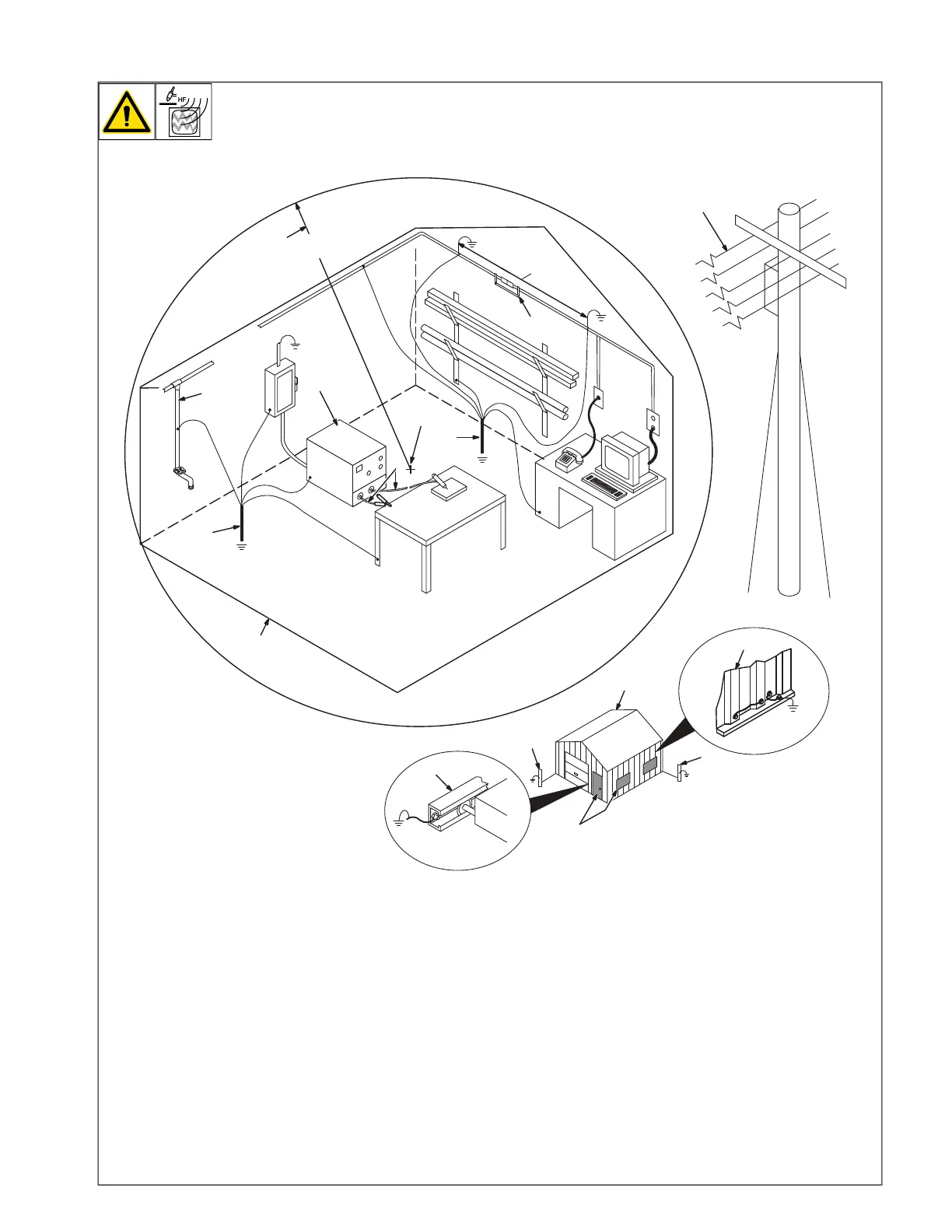 HF