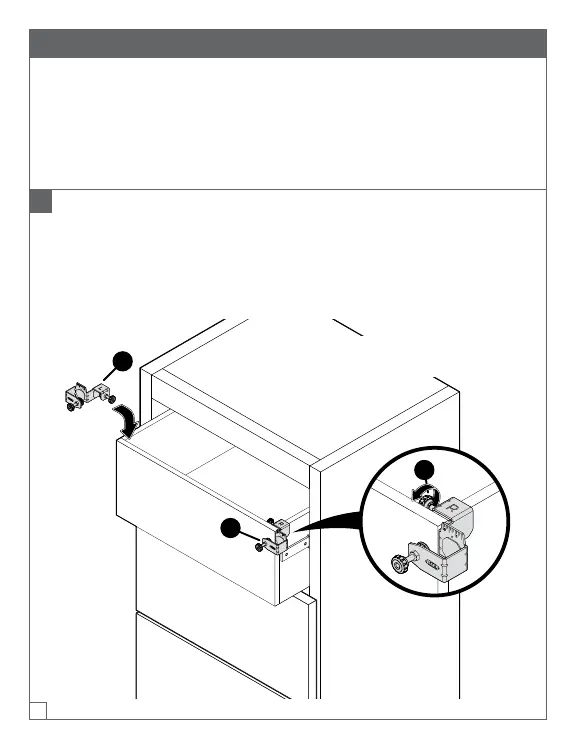 R