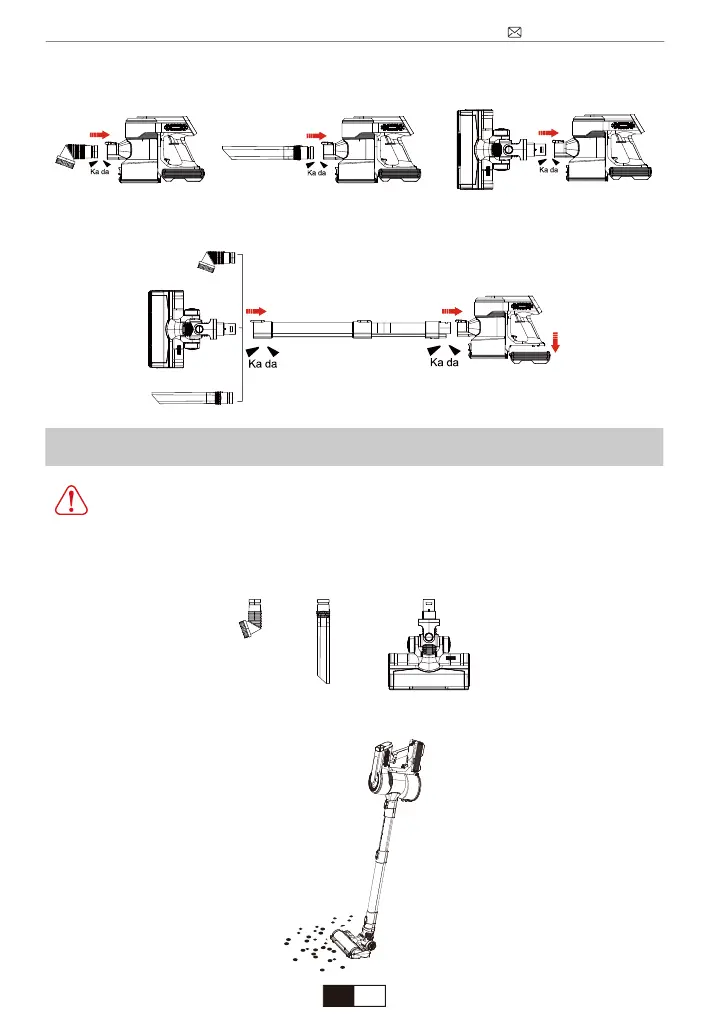 Ka da

Ka da

Ka da

Ka da

Ka da