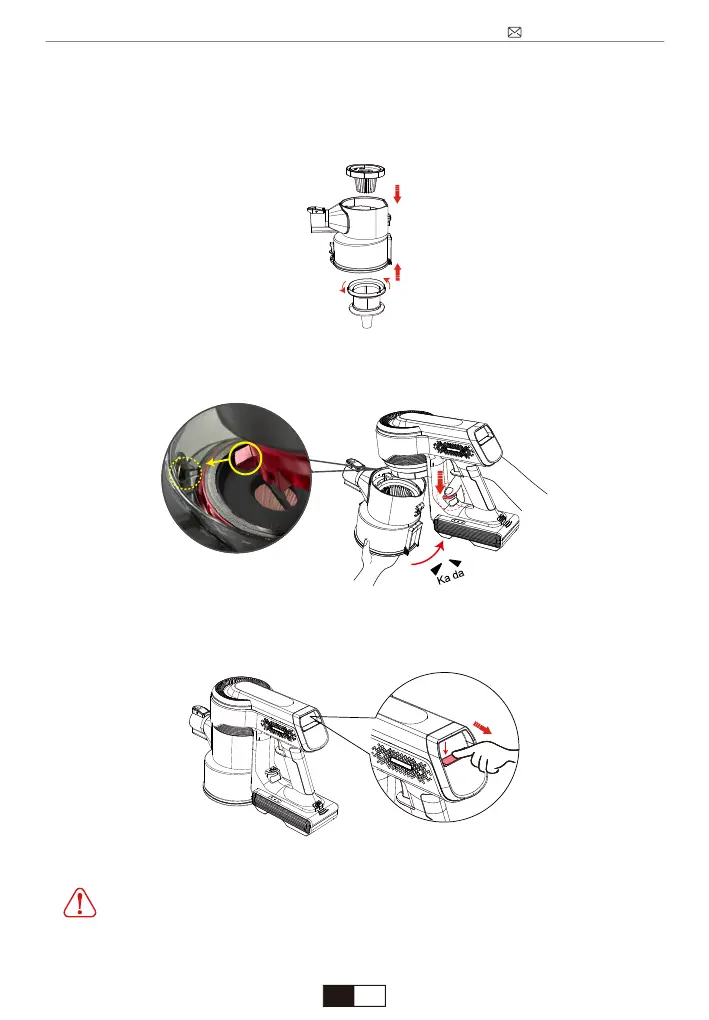 Ka da