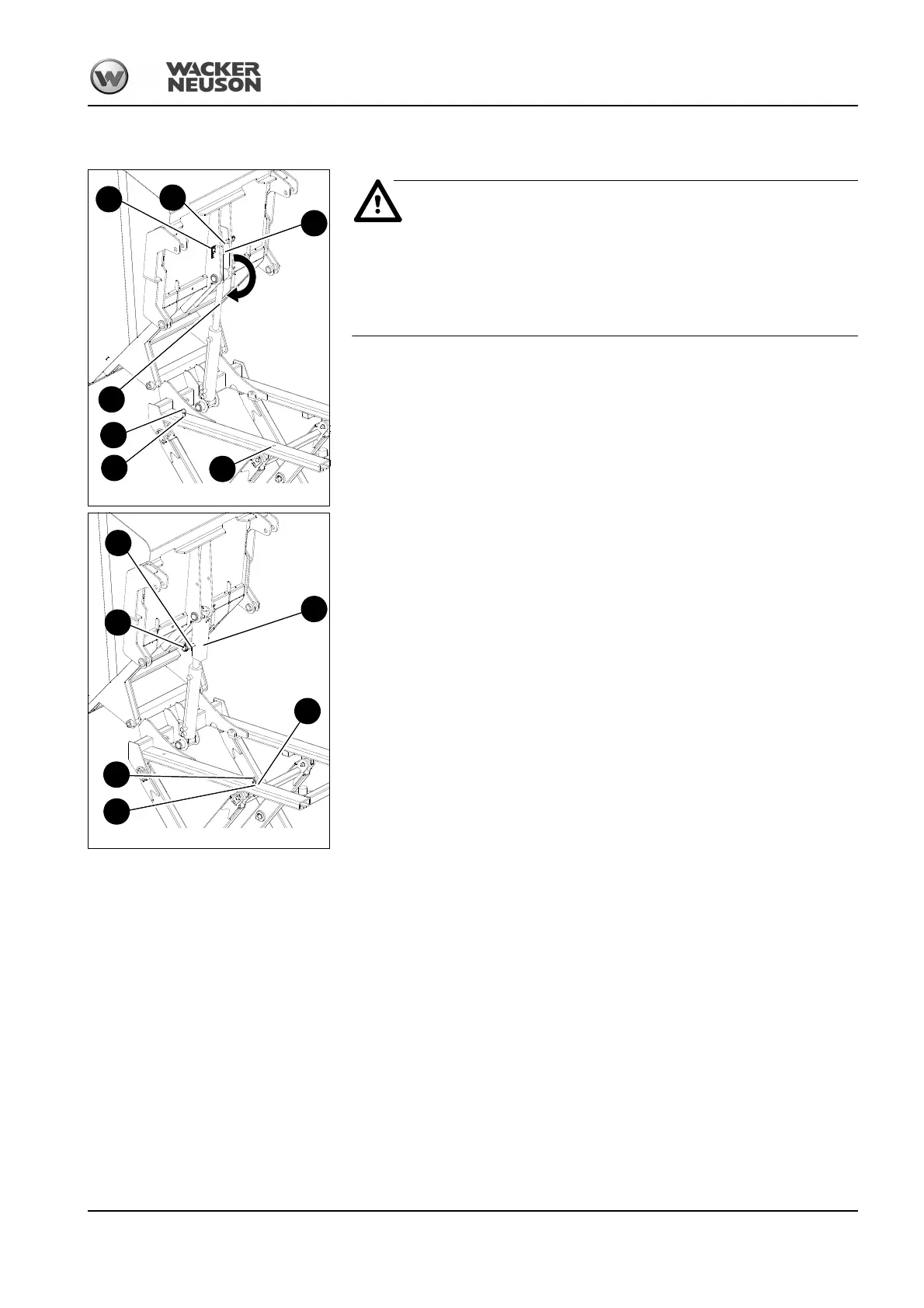 WACKER NEUSON