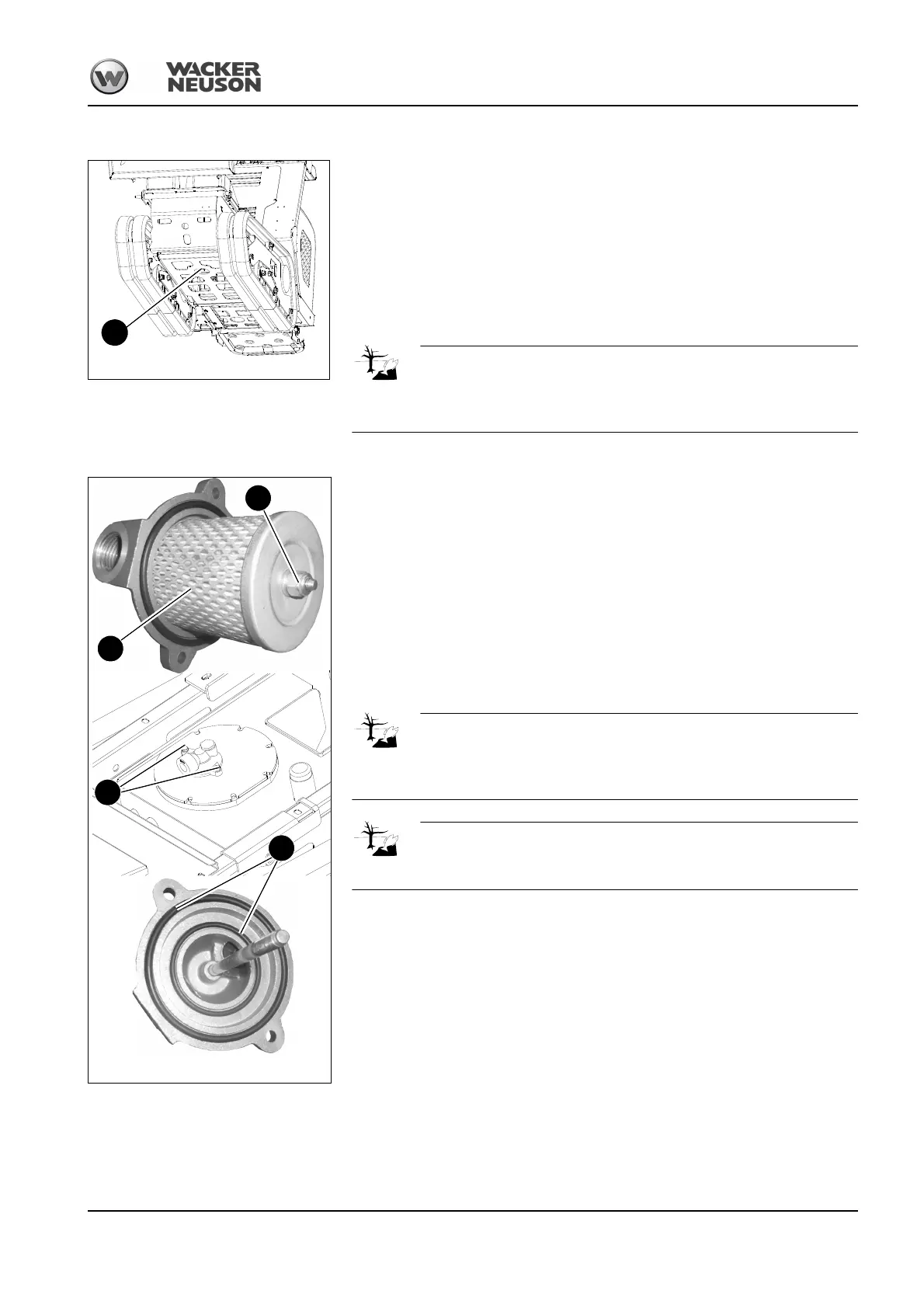 WACKER NEUSON