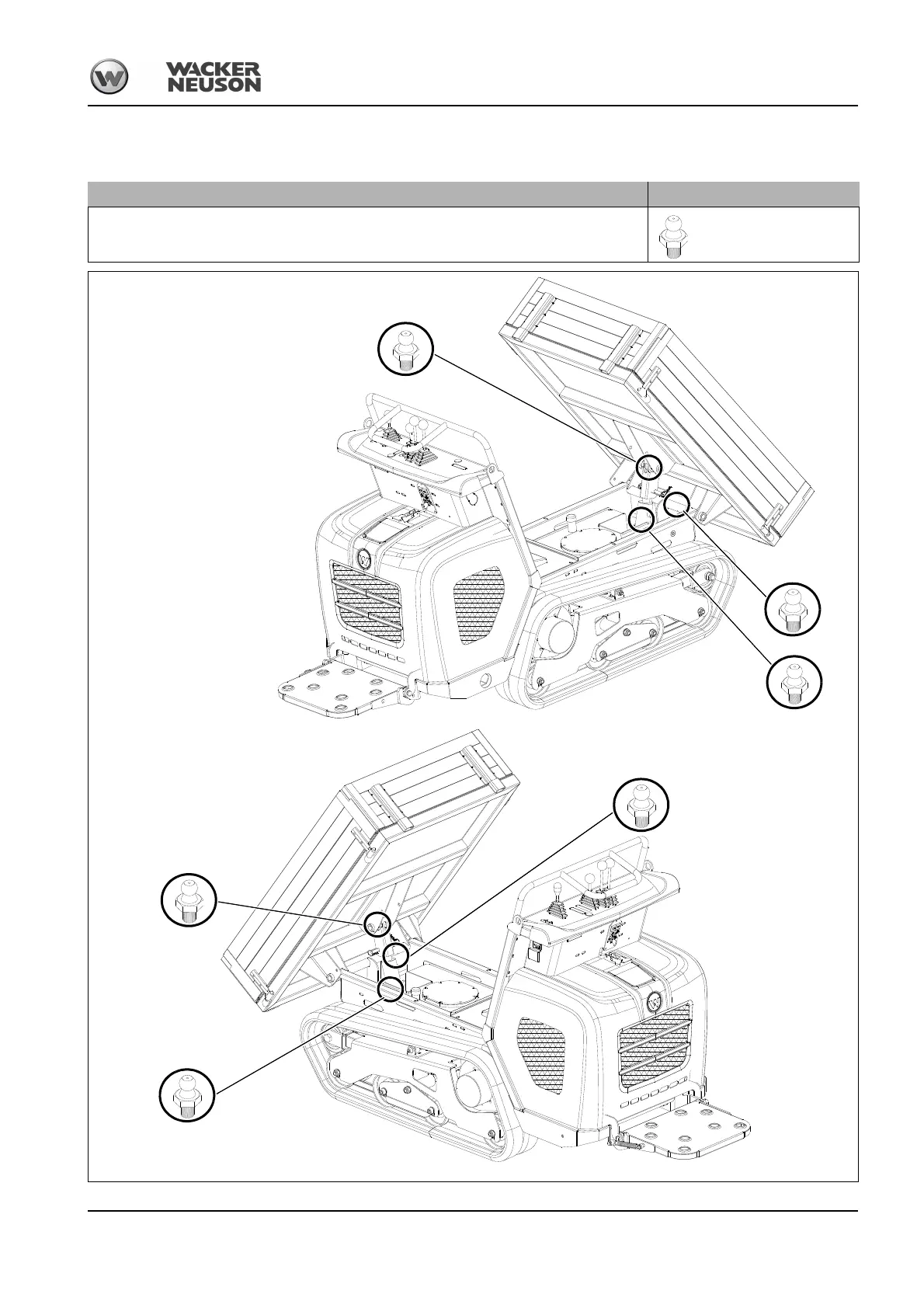 WACKER NEUSON