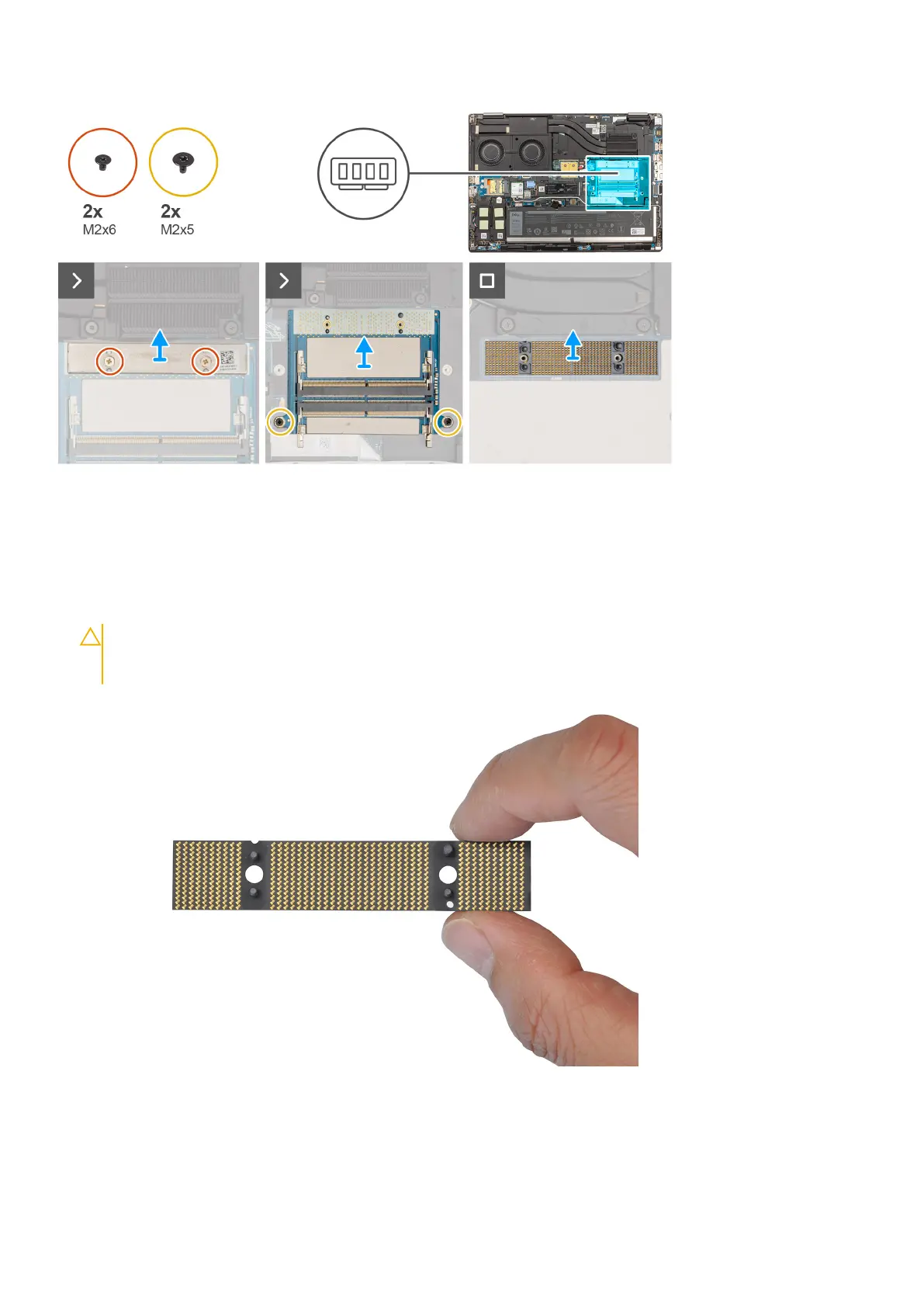 2x
M2x6

2x
M2x5