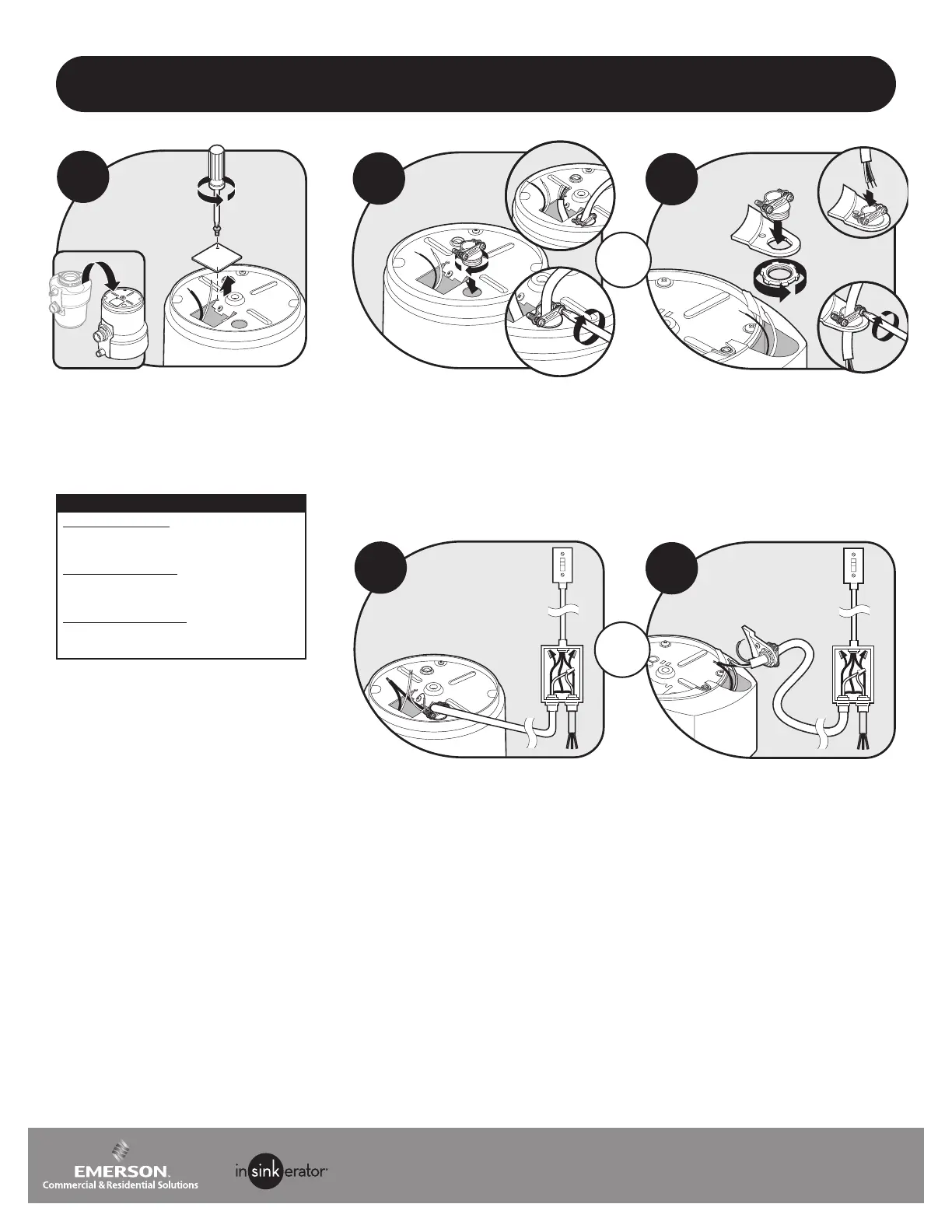 EMERSON.
Commercial & Residential Solutions

insinkerator