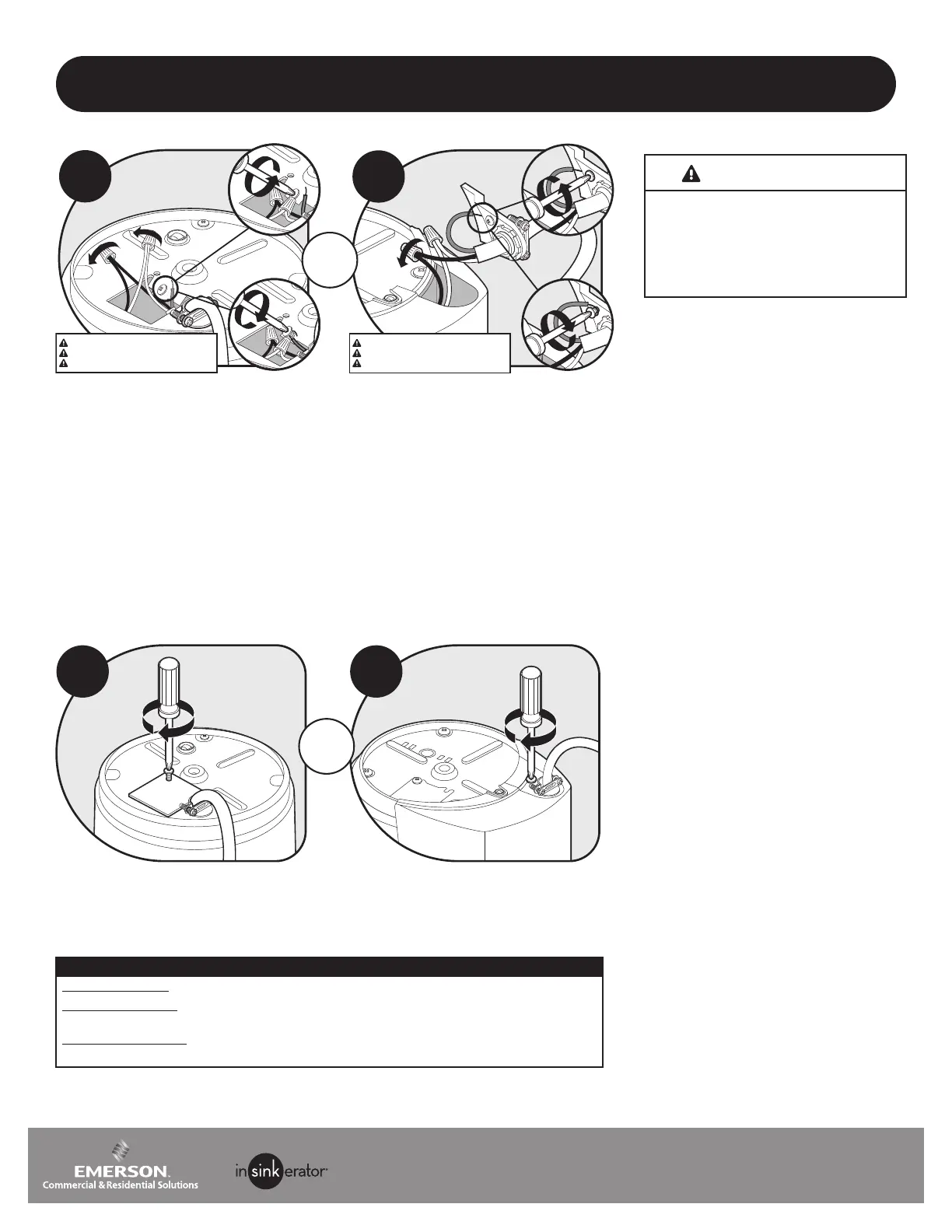 EMERSON.
Commercial & Residential Solutions

insinkerator