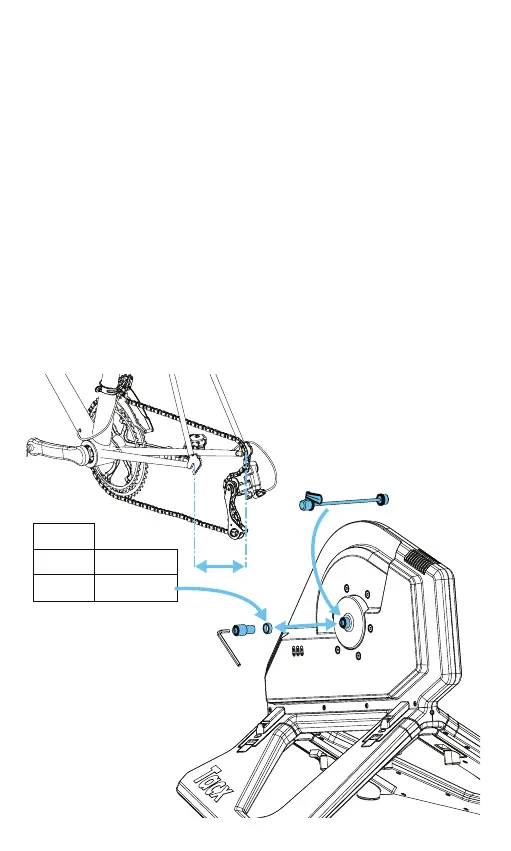 Tacx