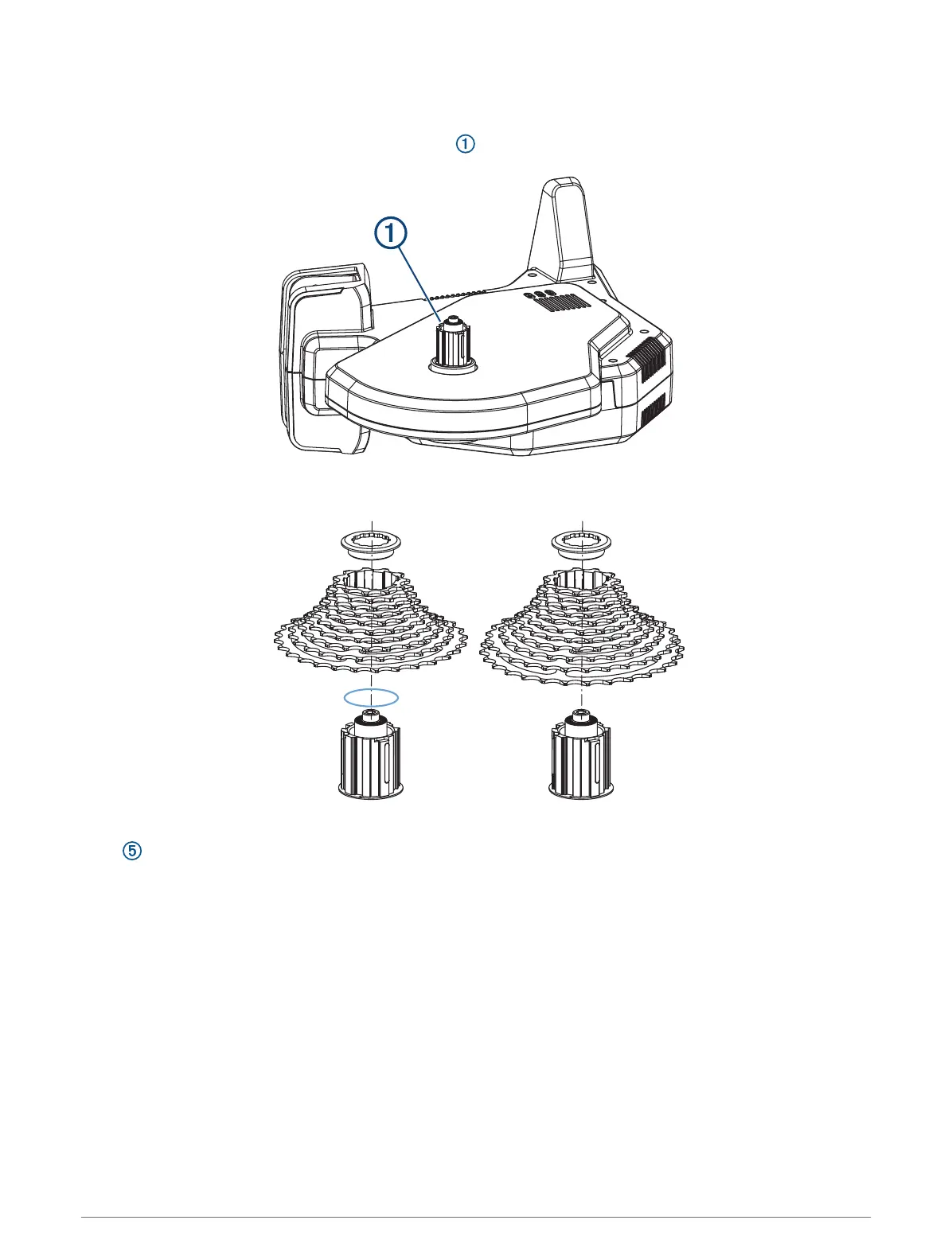 ①

①

⑤