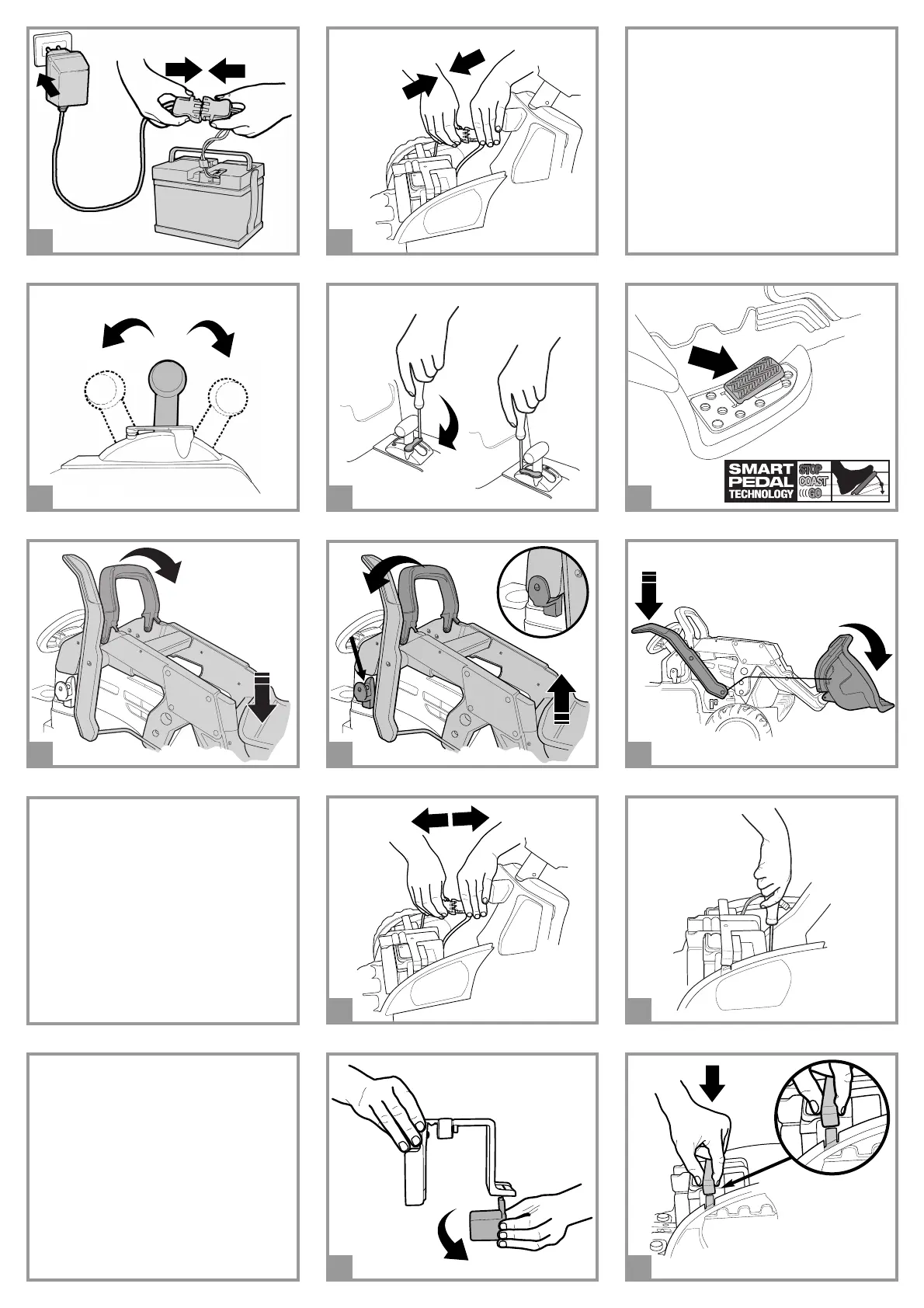 SMART PEDAL TECHNOLOGY STOP COAST GO