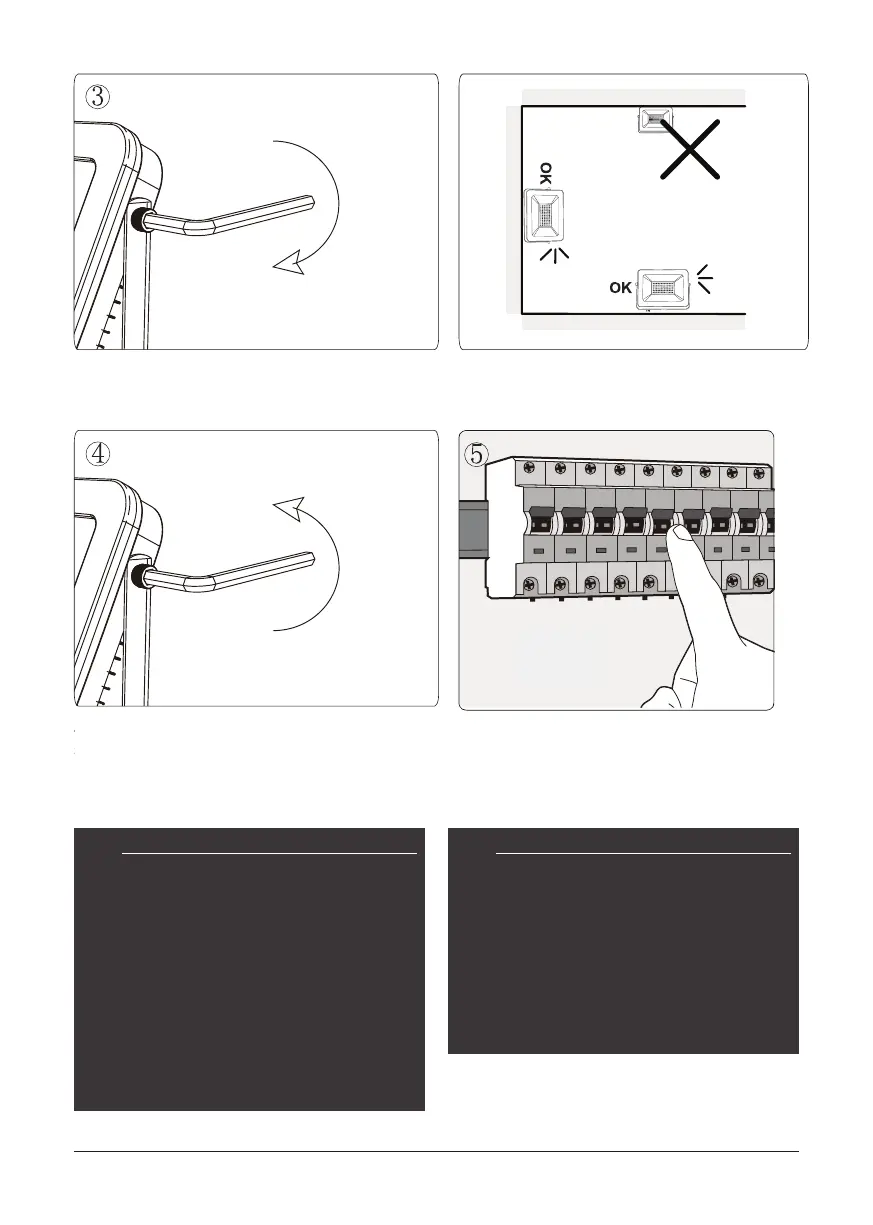 ③

OK

OK

④

⑤