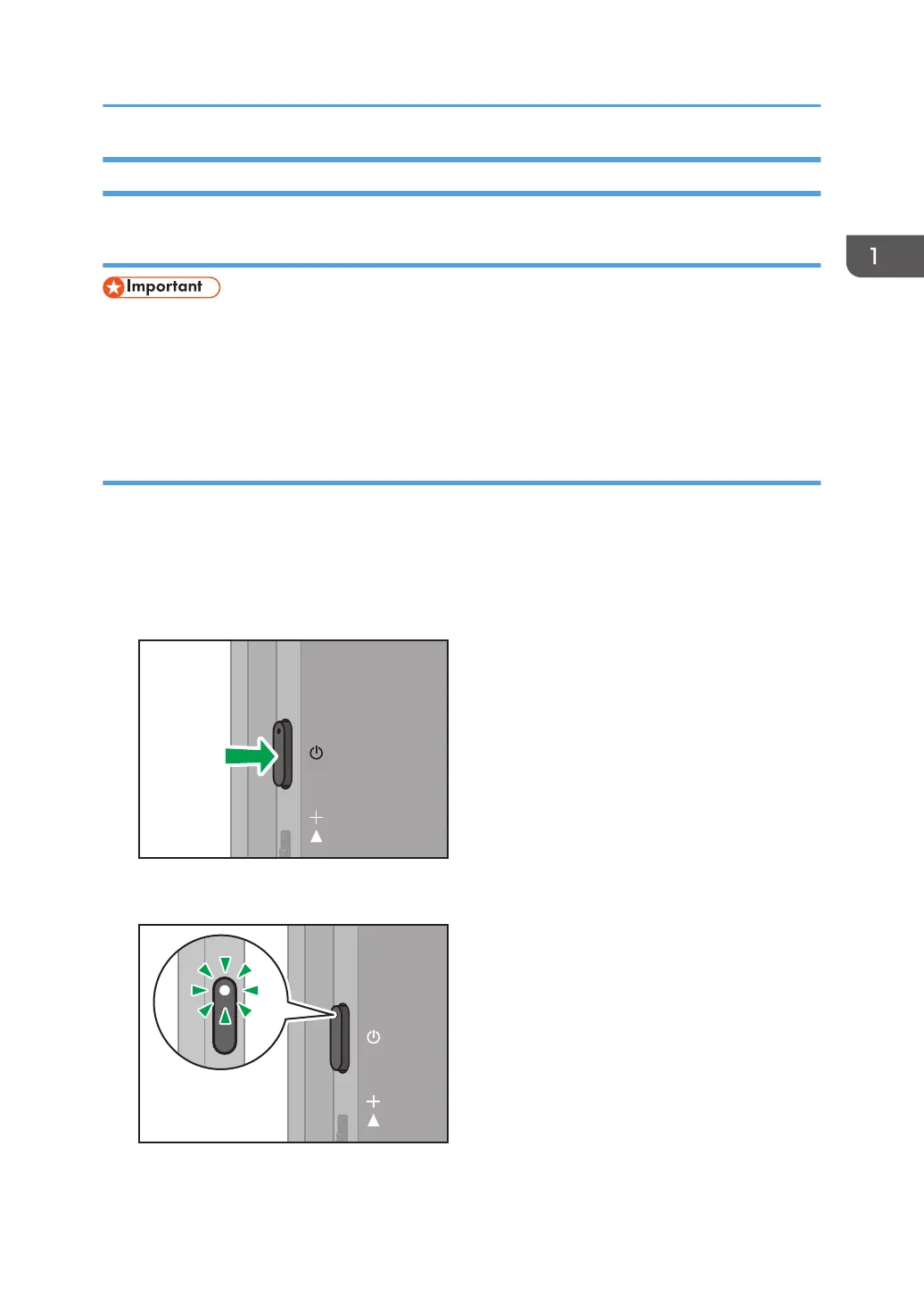 1

Important