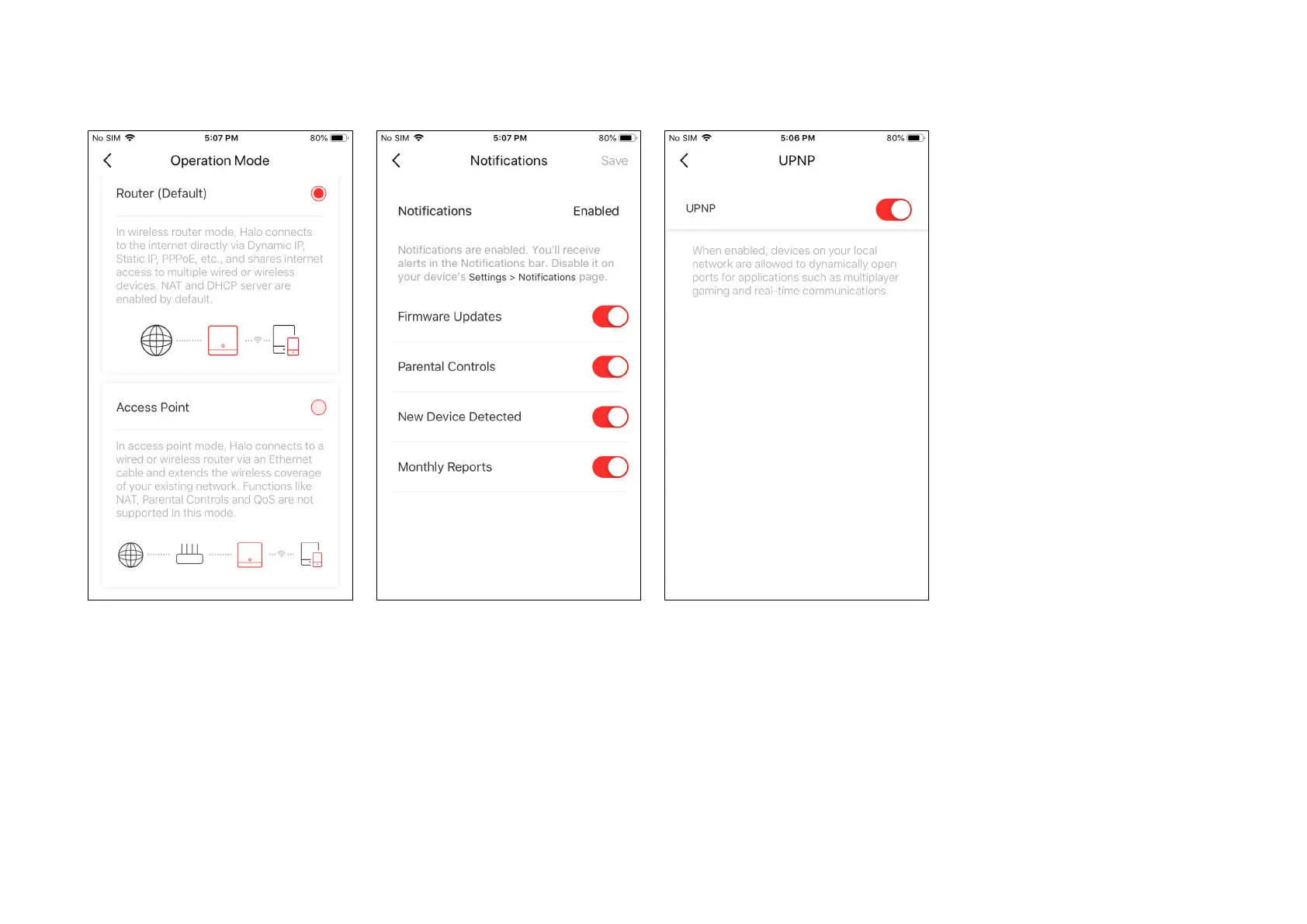 No SIM 5:07 PM 80%

Operation Mode

Router (Default)

In wireless router mode, Halo connects to the internet directly via Dynamic IP, Static IP, PPPoE, etc., and shares internet access to multiple wired or wireless devices. NAT and DHCP server are enabled by default.

Access Point

In access point mode, Halo connects to a wired or wireless router via an Ethernet cable and extends the wireless coverage of your existing network. Functions like NAT, Parental Controls and QoS are not supported in this mode.

No SIM 5:07 PM 80%

Notifications Save

Notifications Enabled

Notifications are enabled. You'll receive alerts in the Notifications bar. Disable it on your device's Settings > Notifications page.

Firmware Updates

Parental Controls

New Device Detected

Monthly Reports

No SIM 5:06 PM 80%

UPNP

UPNP

When enabled, devices on your local network are allowed to dynamically open ports for applications such as multiplayer gaming and real-time communications.