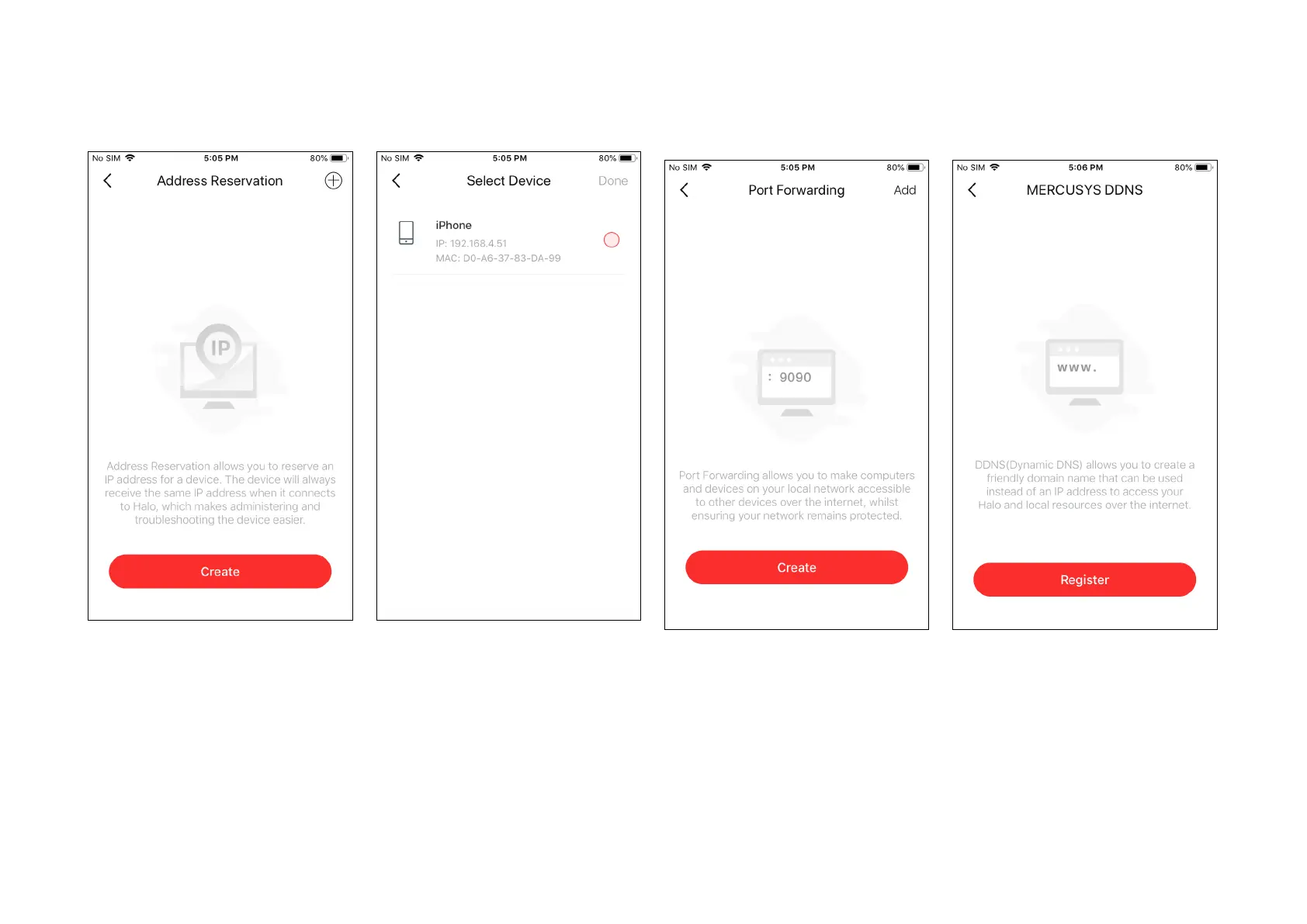 No SIM 5:05 PM 80%

Address Reservation

IP

Address Reservation allows you to reserve an IP address for a device. The device will always receive the same IP address when it connects to Halo, which makes administering and troubleshooting the device easier.

Create

No SIM 5:05 PM 80%

Select Device Done

iPhone
IP: 192.168.4.51
MAC: D0-A6-37-83-DA-99

No SIM 5:05 PM 80%

Port Forwarding Add

: 9090

Port Forwarding allows you to make computers and devices on your local network accessible to other devices over the internet, whilst ensuring your network remains protected.

Create

No SIM 5:06 PM 80%

MERCUSYS DDNS

www.

DDNS(Dynamic DNS) allows you to create a friendly domain name that can be used instead of an IP address to access your Halo and local resources over the internet.

Register