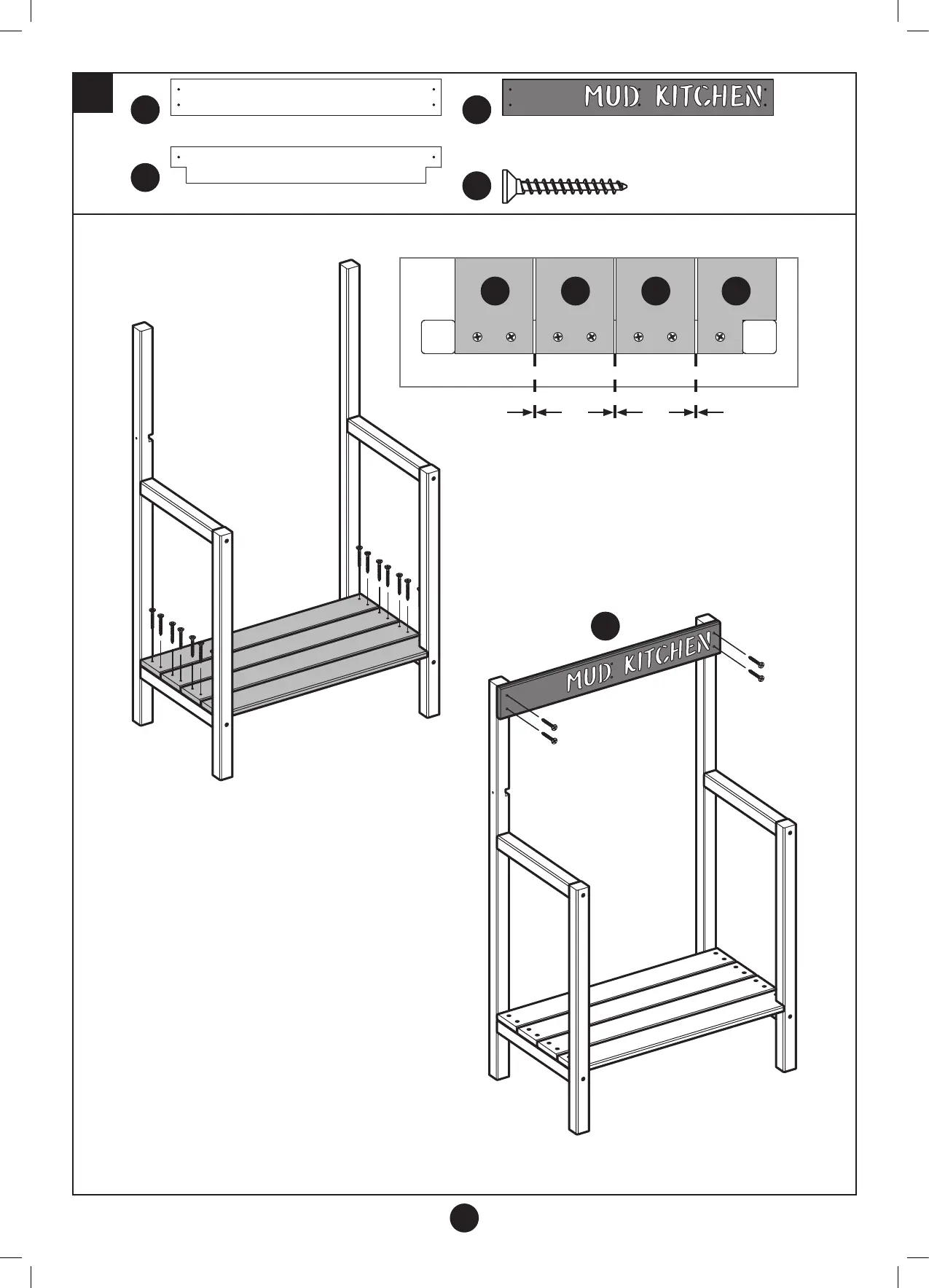 MUD KITCHEN

MUD KITCHEN