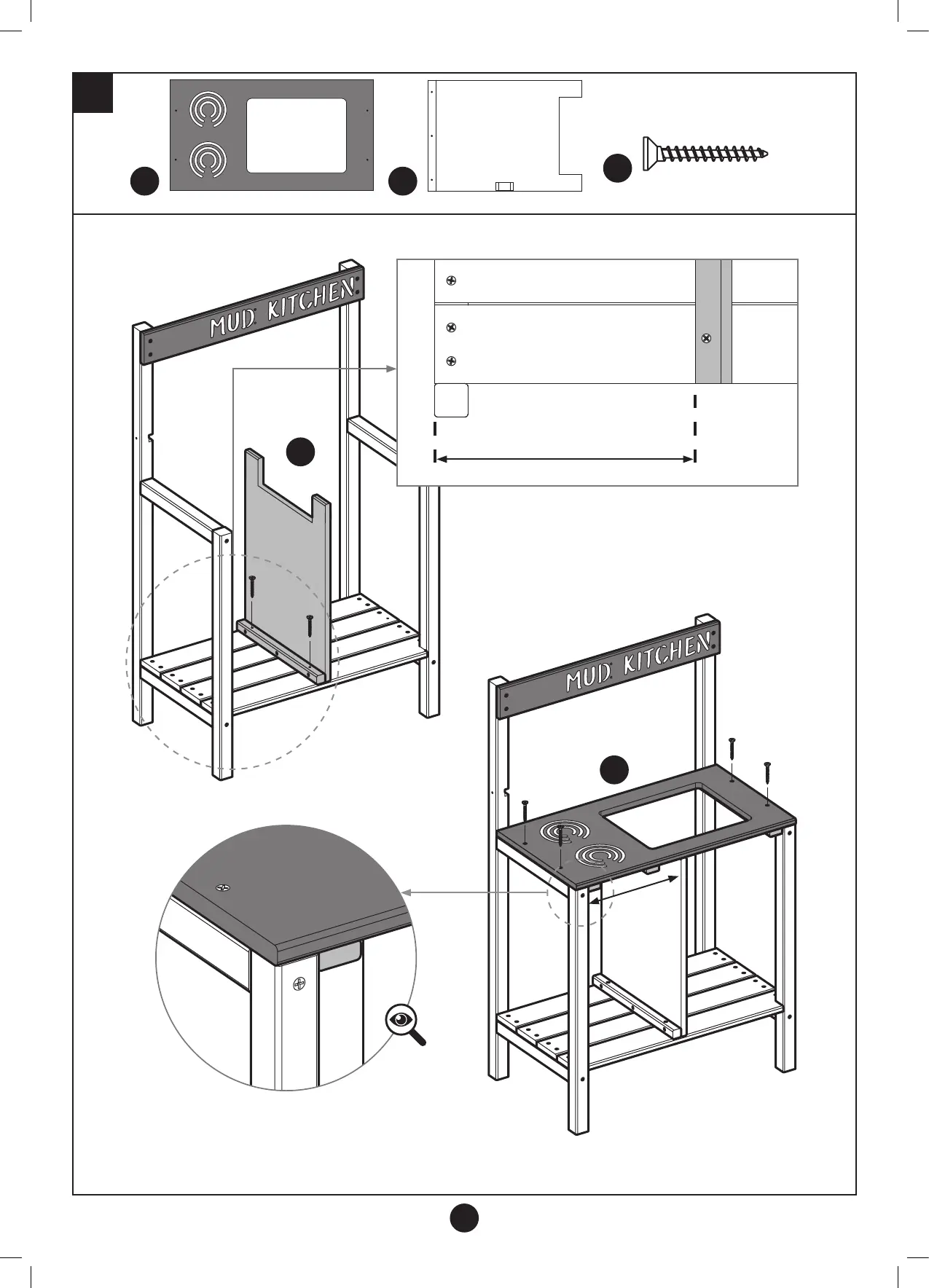 MUD KITCHEN

MUD KITCHEN