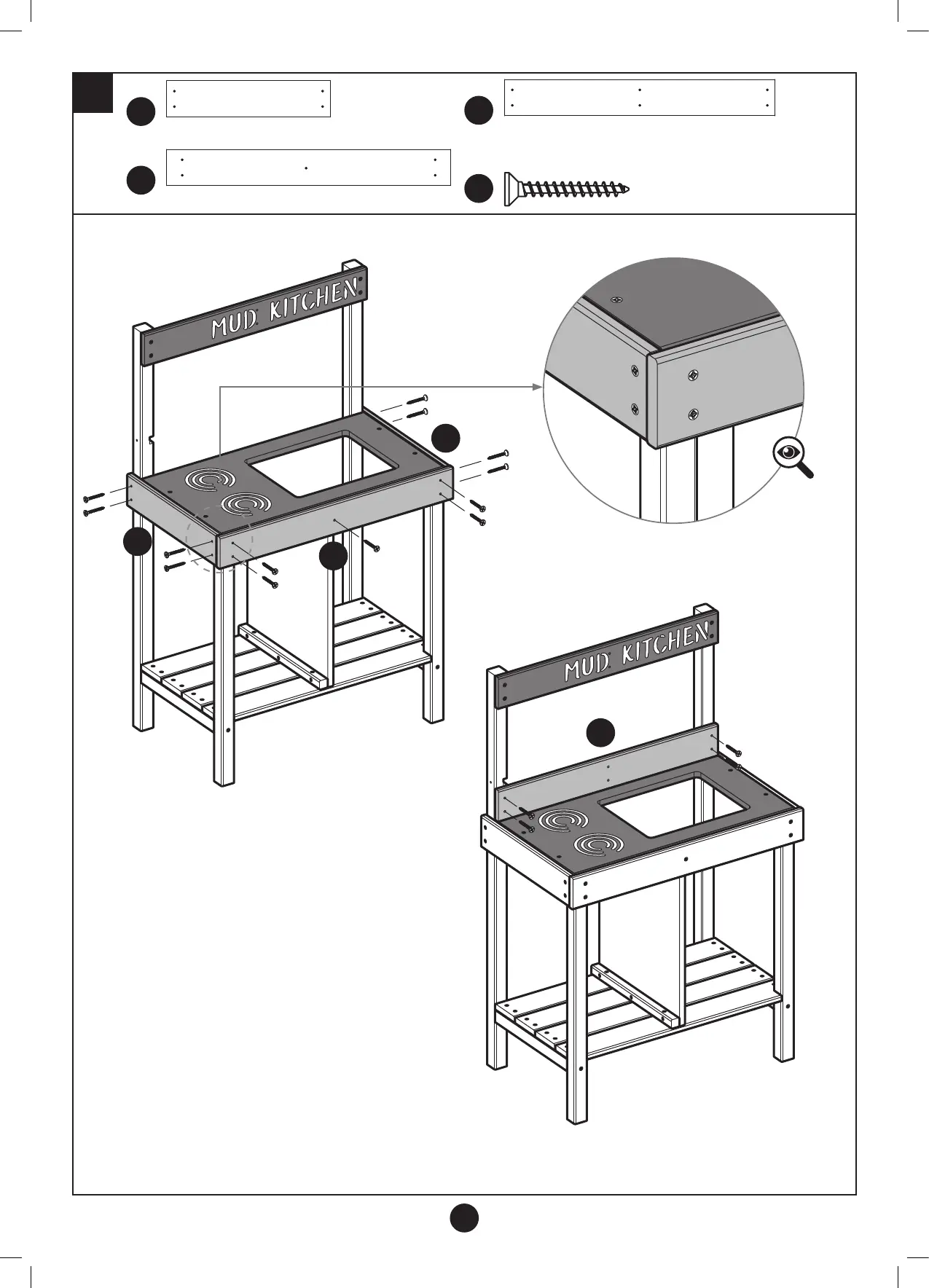 MUD KITCHEN

MUD KITCHEN