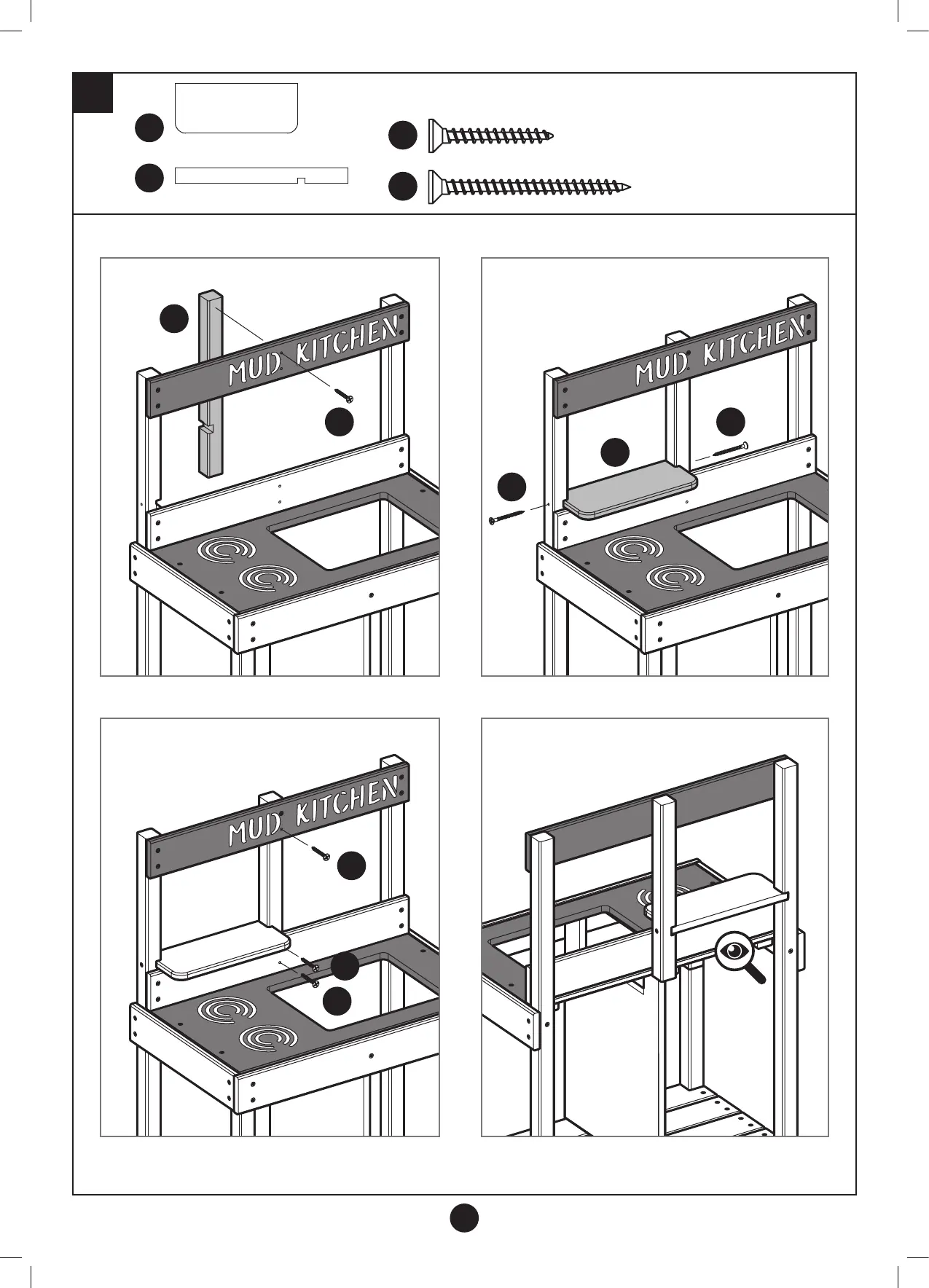 MUD KITCHEN

MUD KITCHEN

MUD KITCHEN