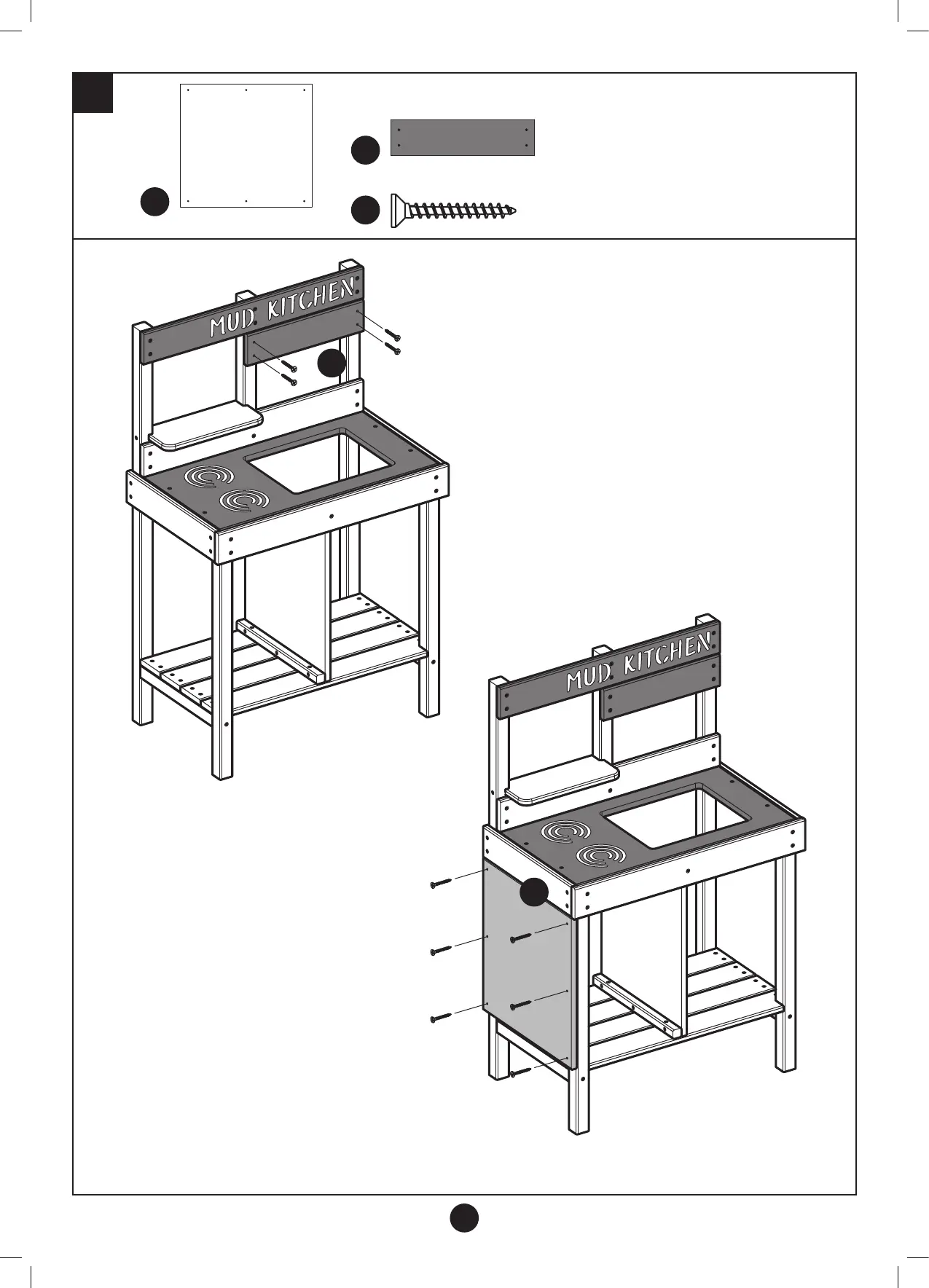 MUD KITCHEN

MUD KITCHEN