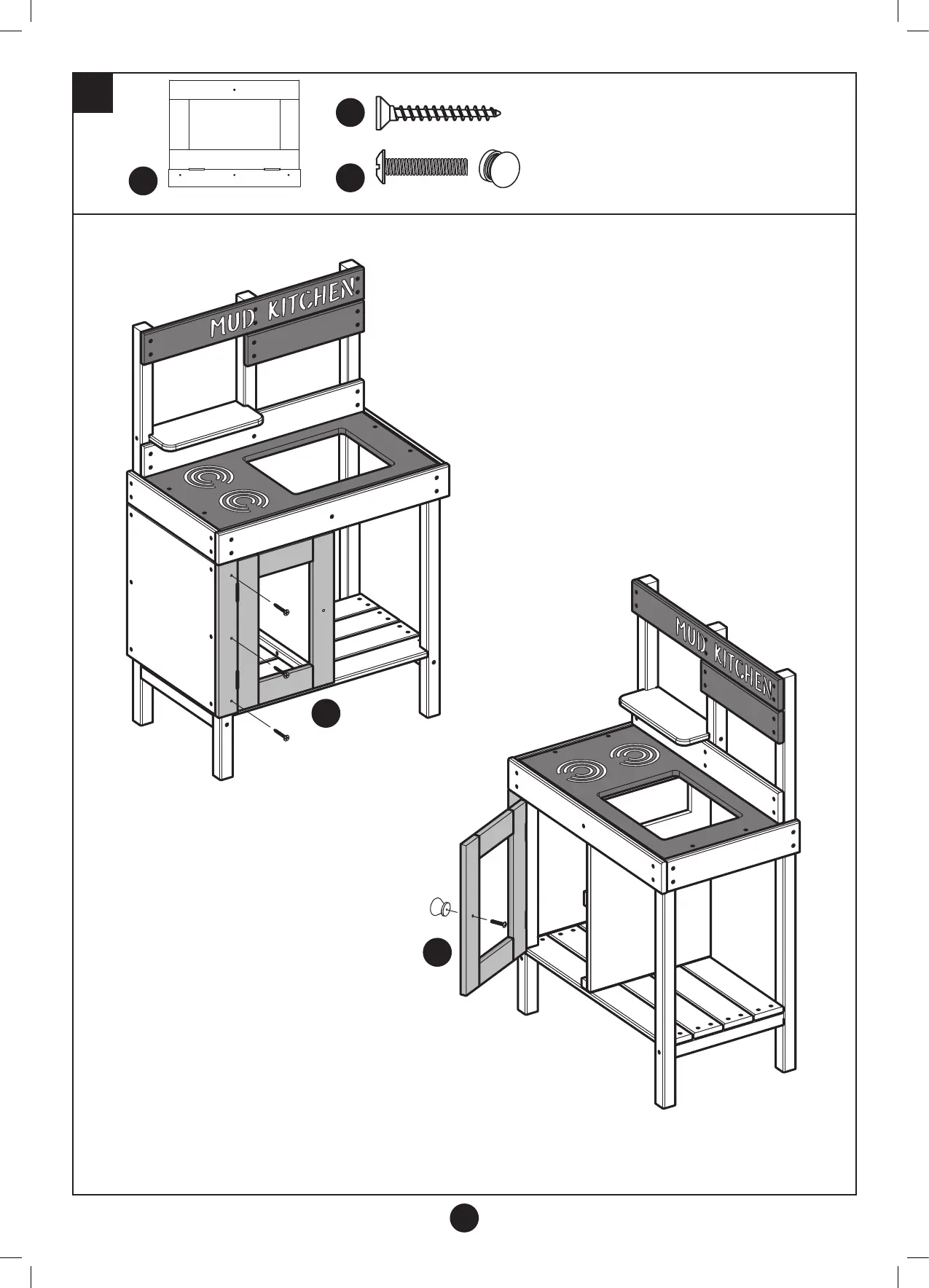 MUD KITCHEN

MUD KITCHEN