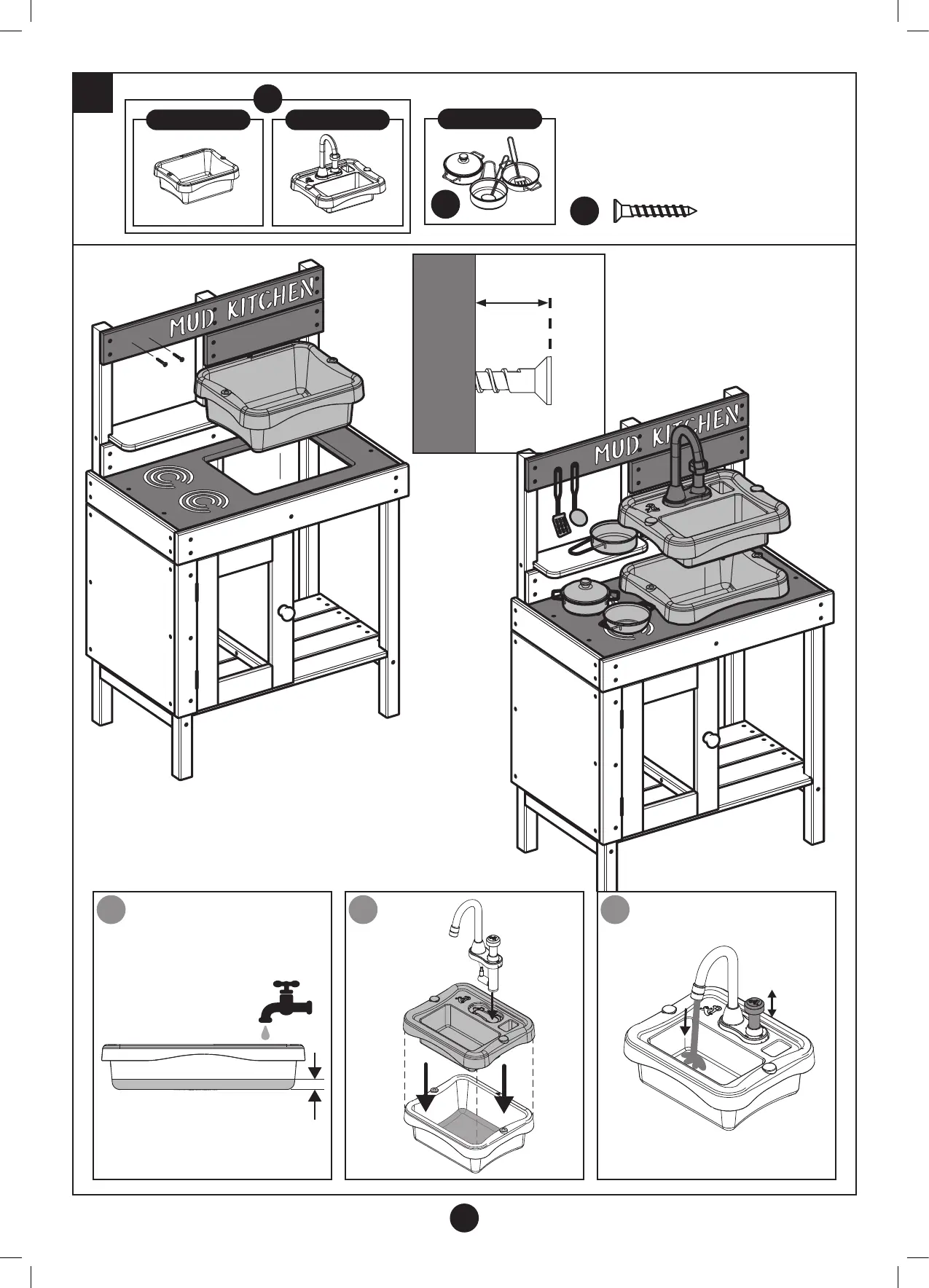 MUD KITCHEN

MUD KITCHEN