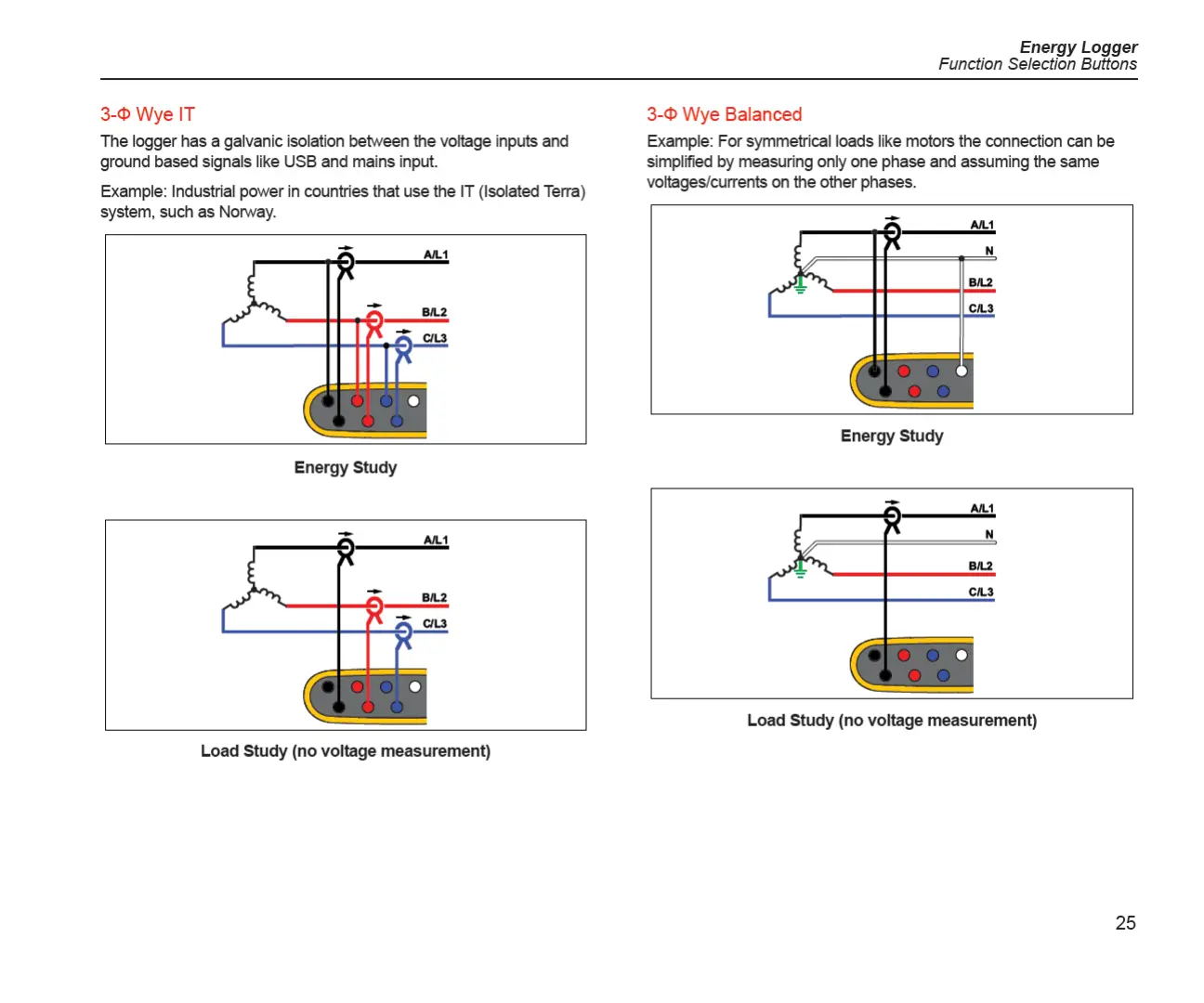 Energy Logger
Function Selection Buttons

3-Φ Wye IT

The logger has a galvanic isolation between the voltage inputs and ground based signals like USB and mains input.

Example: Industrial power in countries that use the IT (Isolated Terra) system, such as Norway.

A/L1
B/L2
C/L3

Energy Study

A/L1
B/L2
C/L3

Load Study (no voltage measurement)

3-Φ Wye Balanced

Example: For symmetrical loads like motors the connection can be simplified by measuring only one phase and assuming the same voltages/currents on the other phases.

A/L1
N
B/L2
C/L3

Energy Study

A/L1
N
B/L2
C/L3

Load Study (no voltage measurement)

25