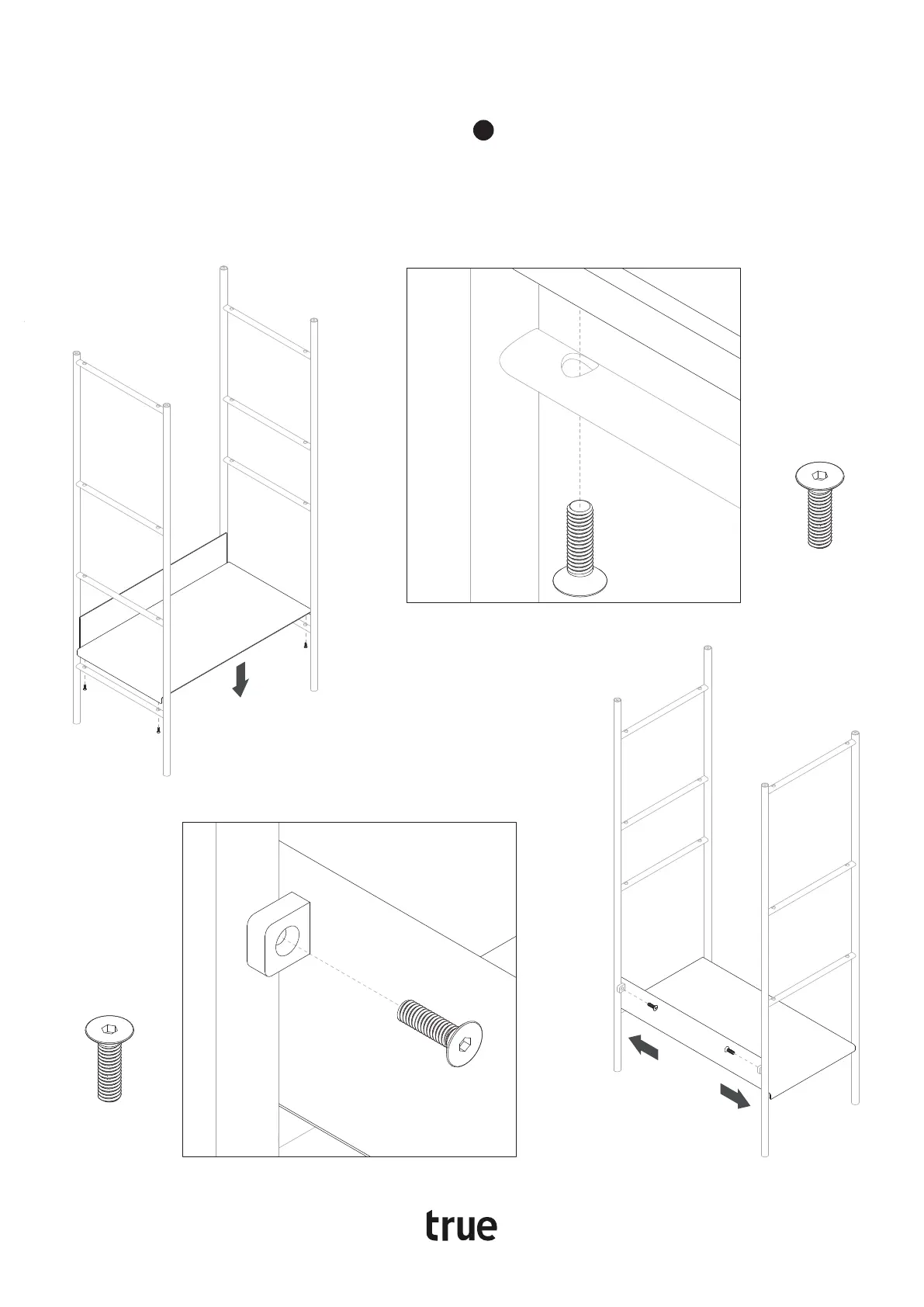 true