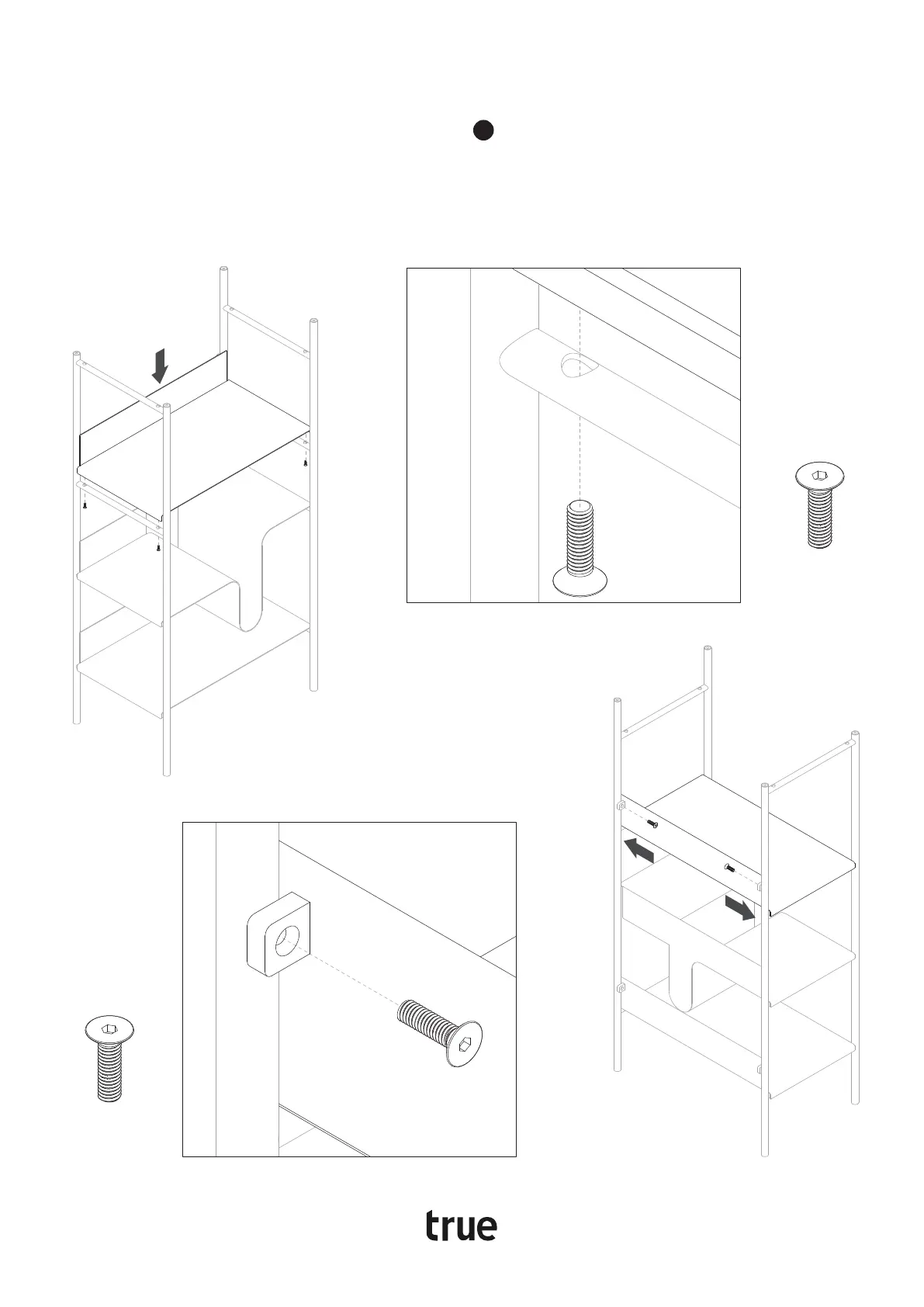 true