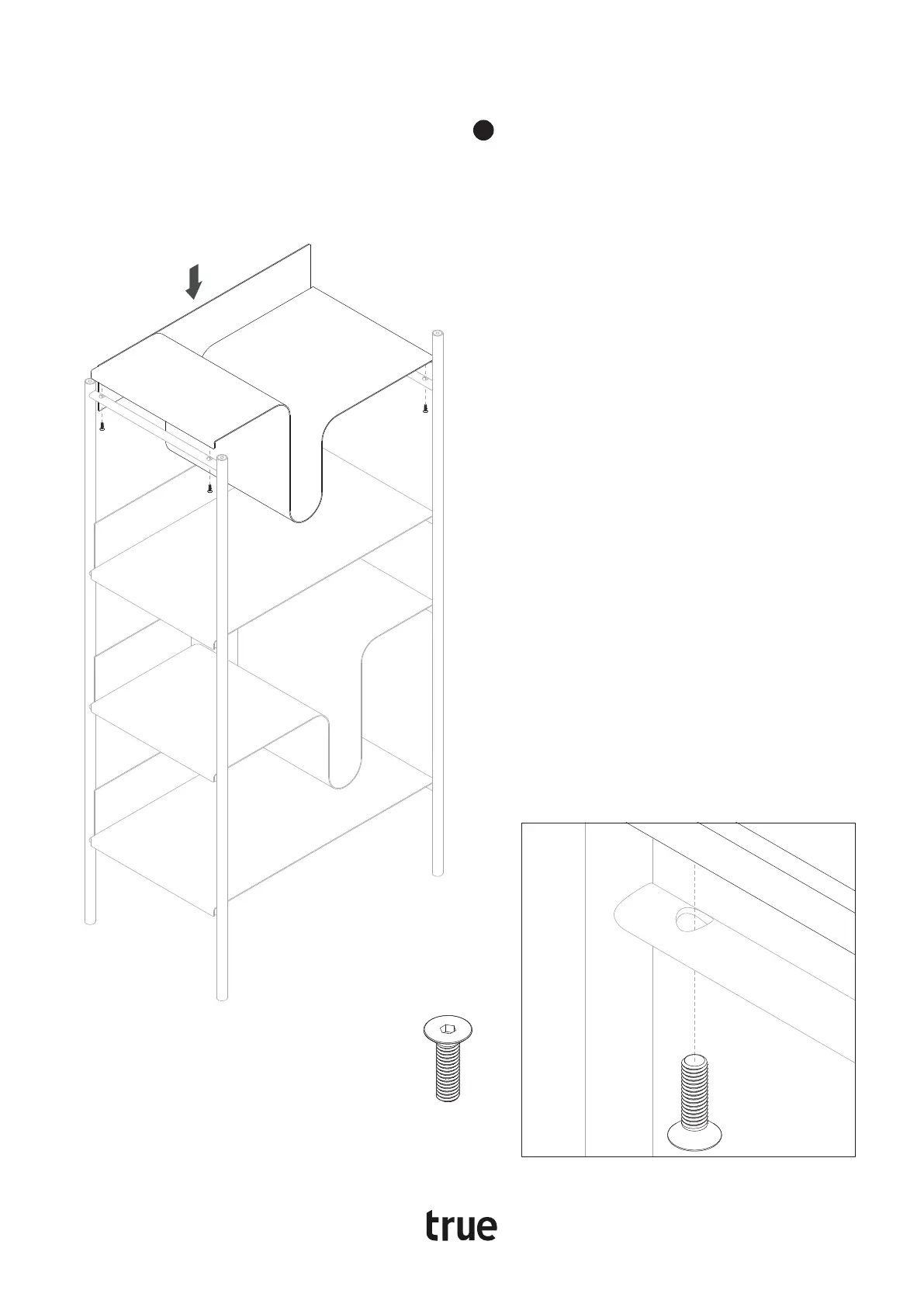 true