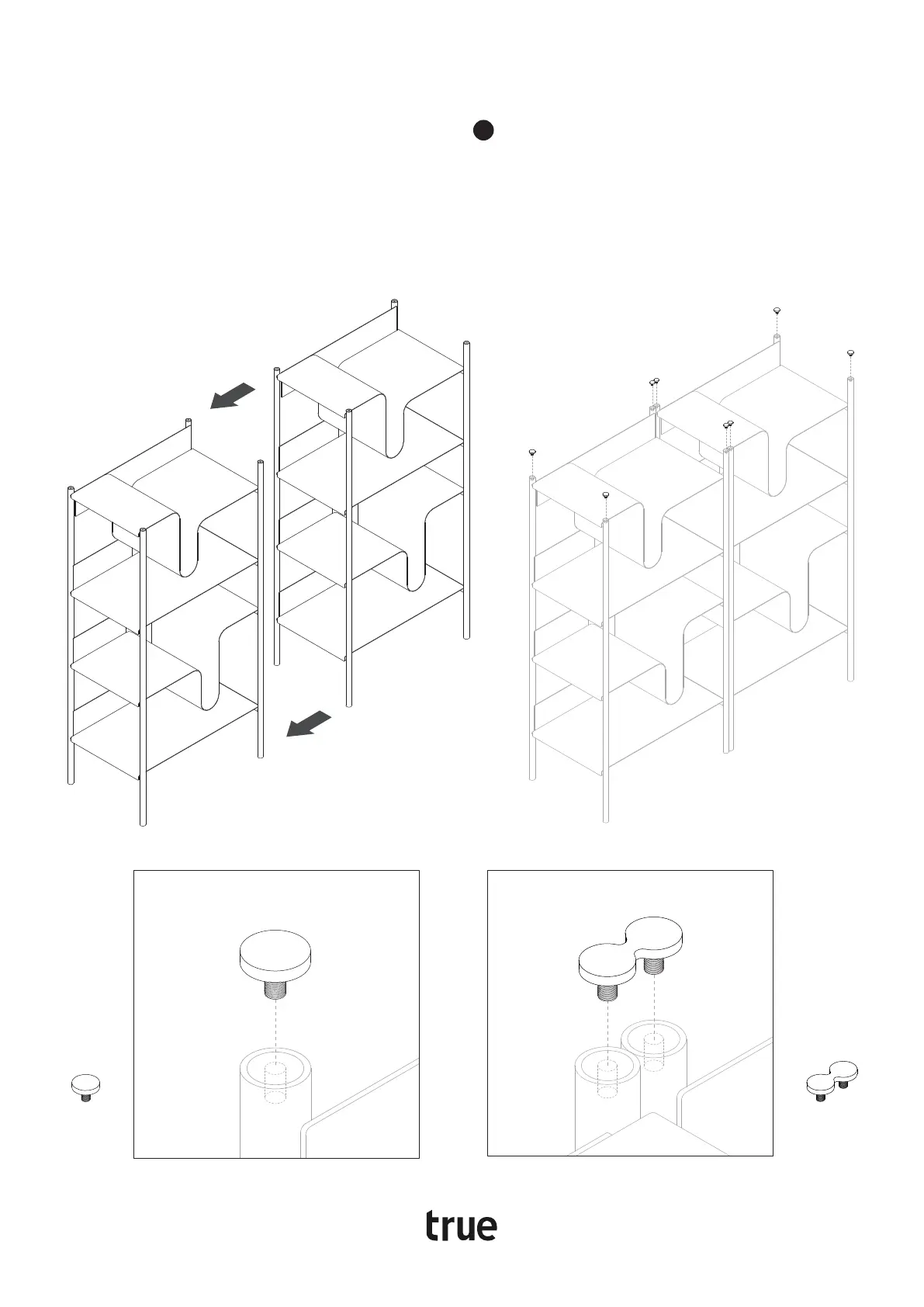 true