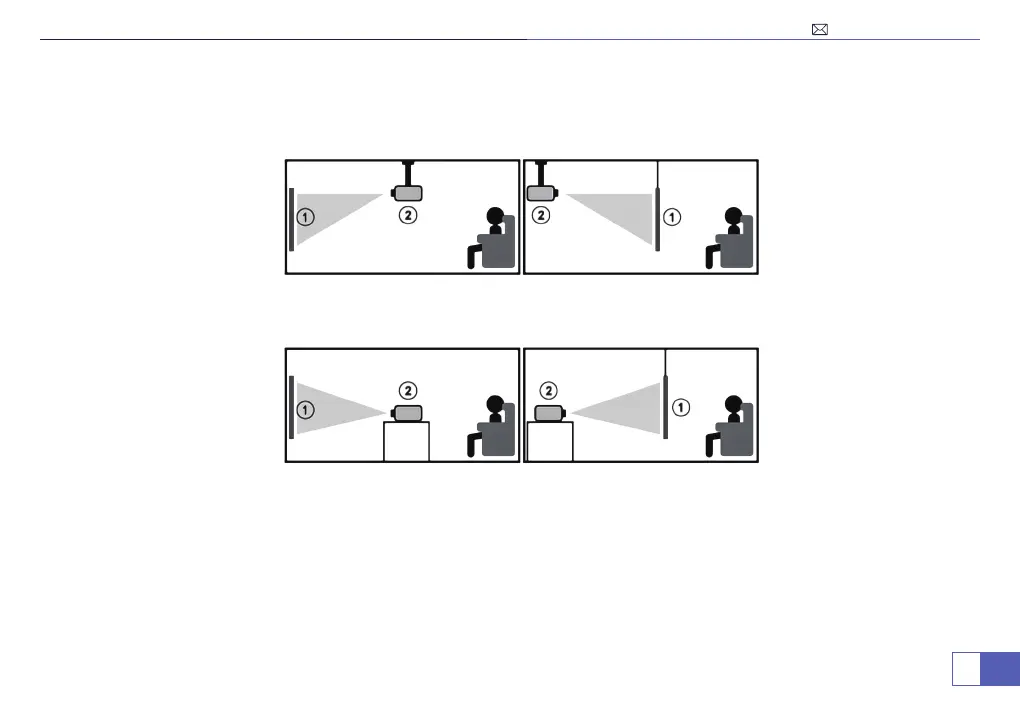 1
2

2
1

1
2

2
1