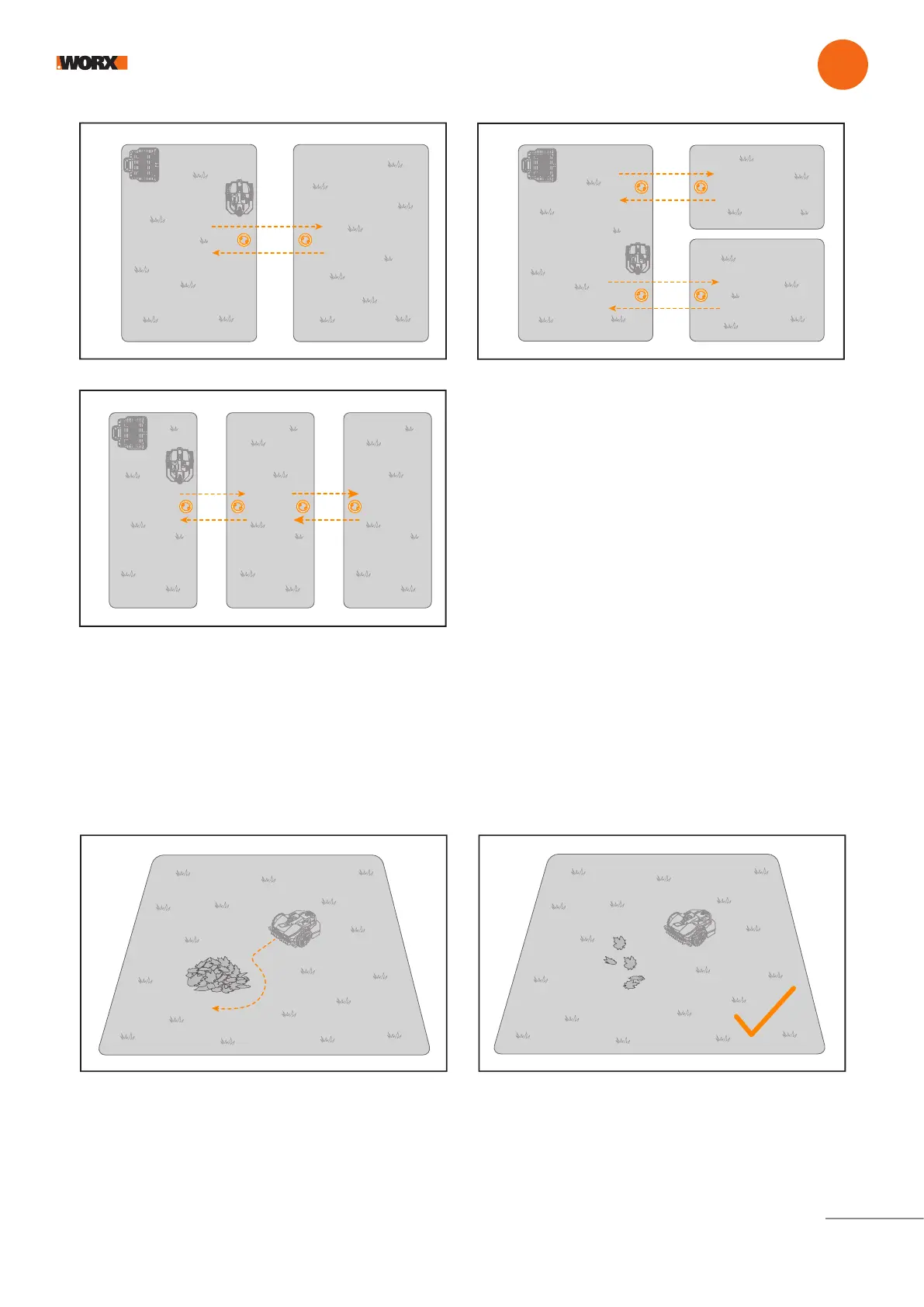 WORX