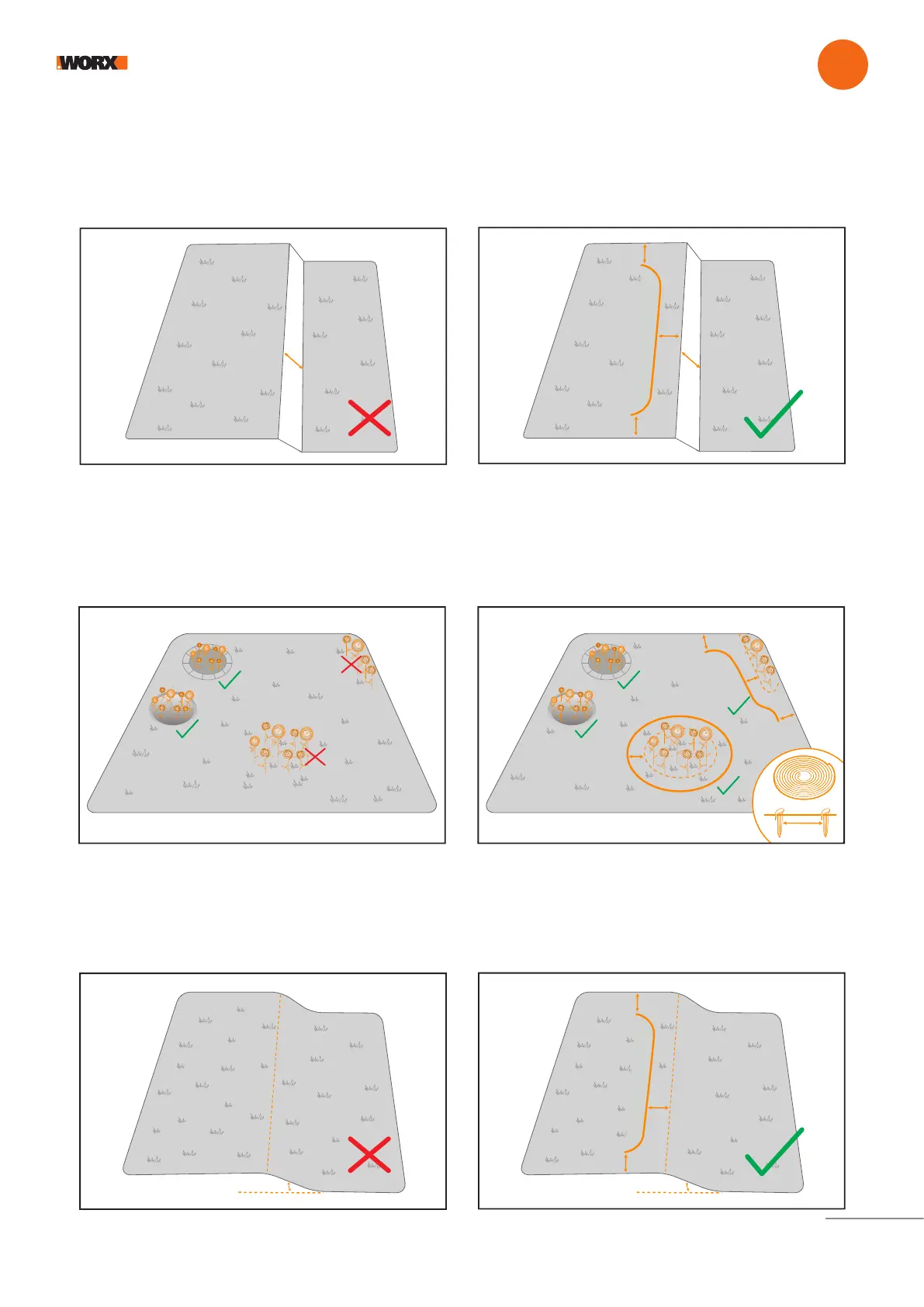 WORX