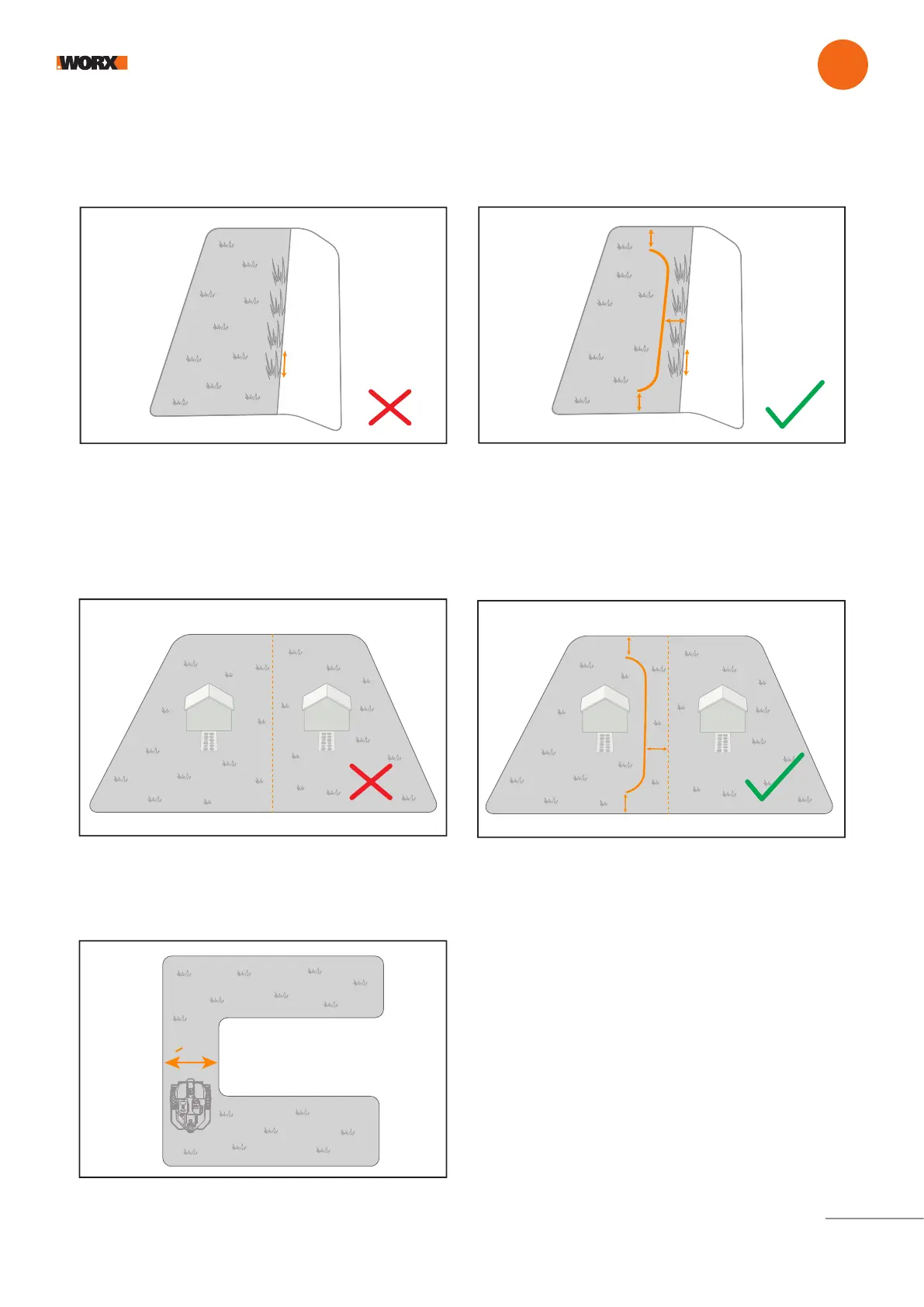 WORX