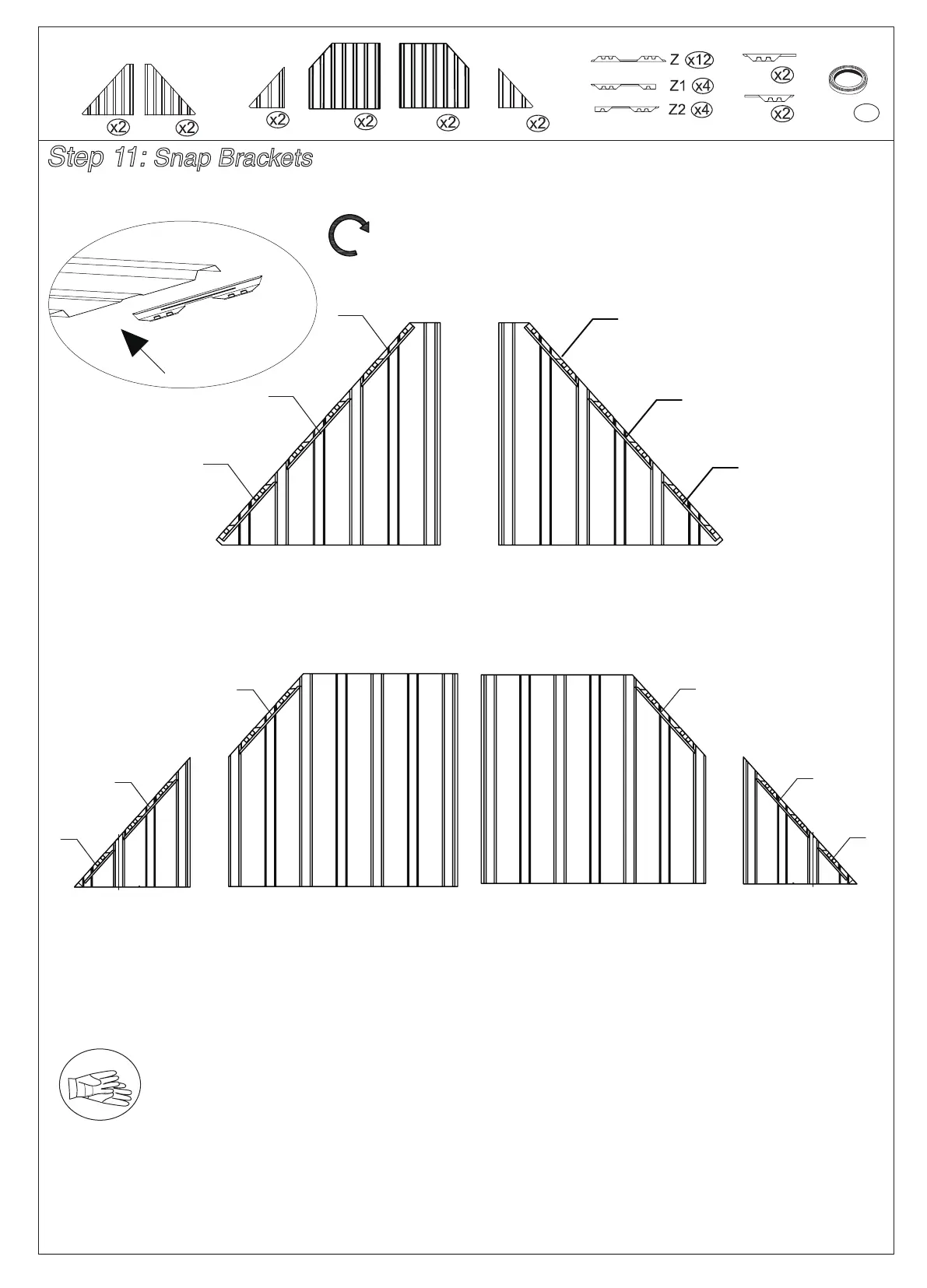 x2 x2 x2 x2 x2 x2

Z x12
Z1 x4
Z2 x4
x2
x2

Step 11: Snap Brackets