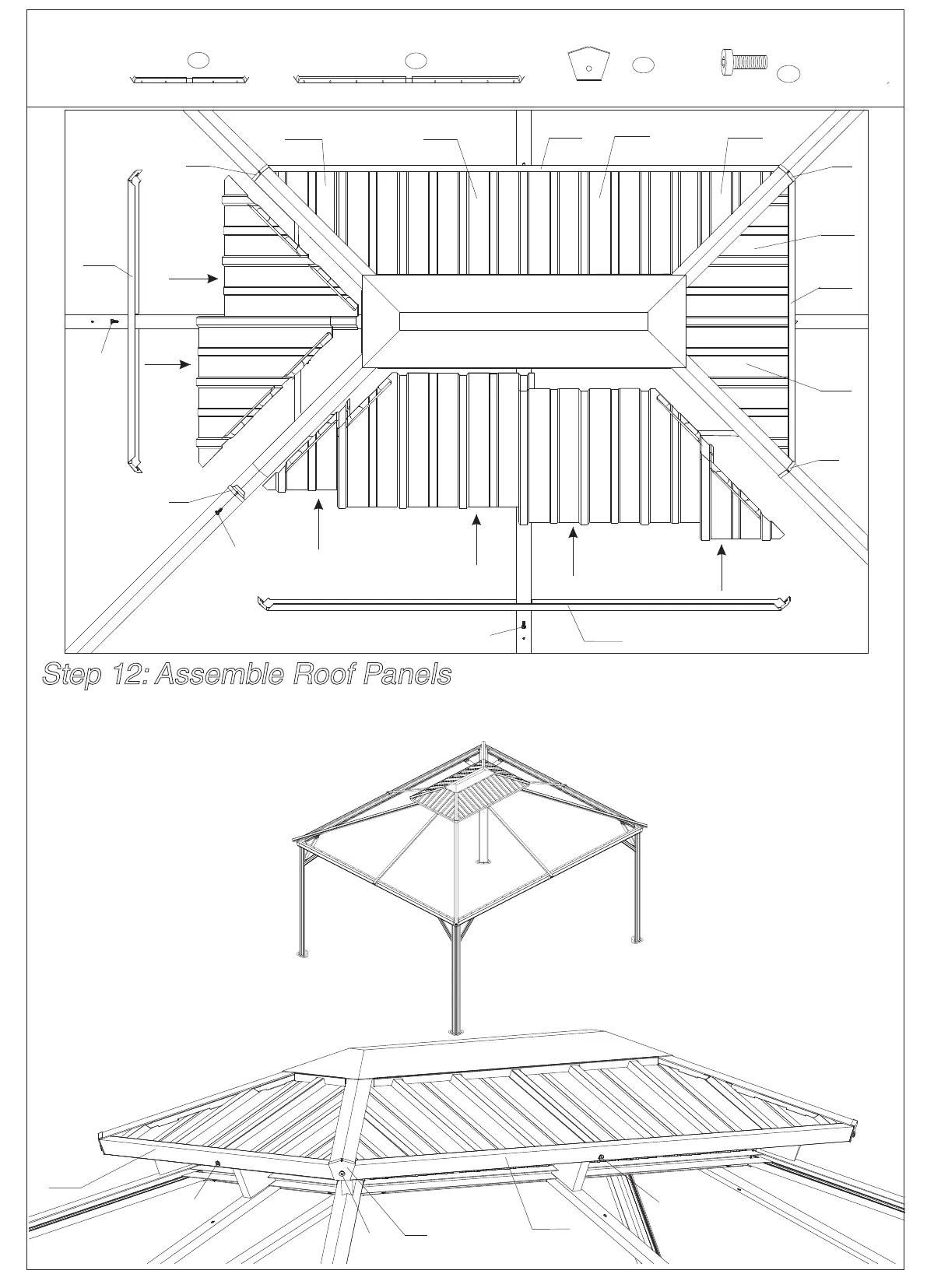 Step 12: Assemble Roof Panels