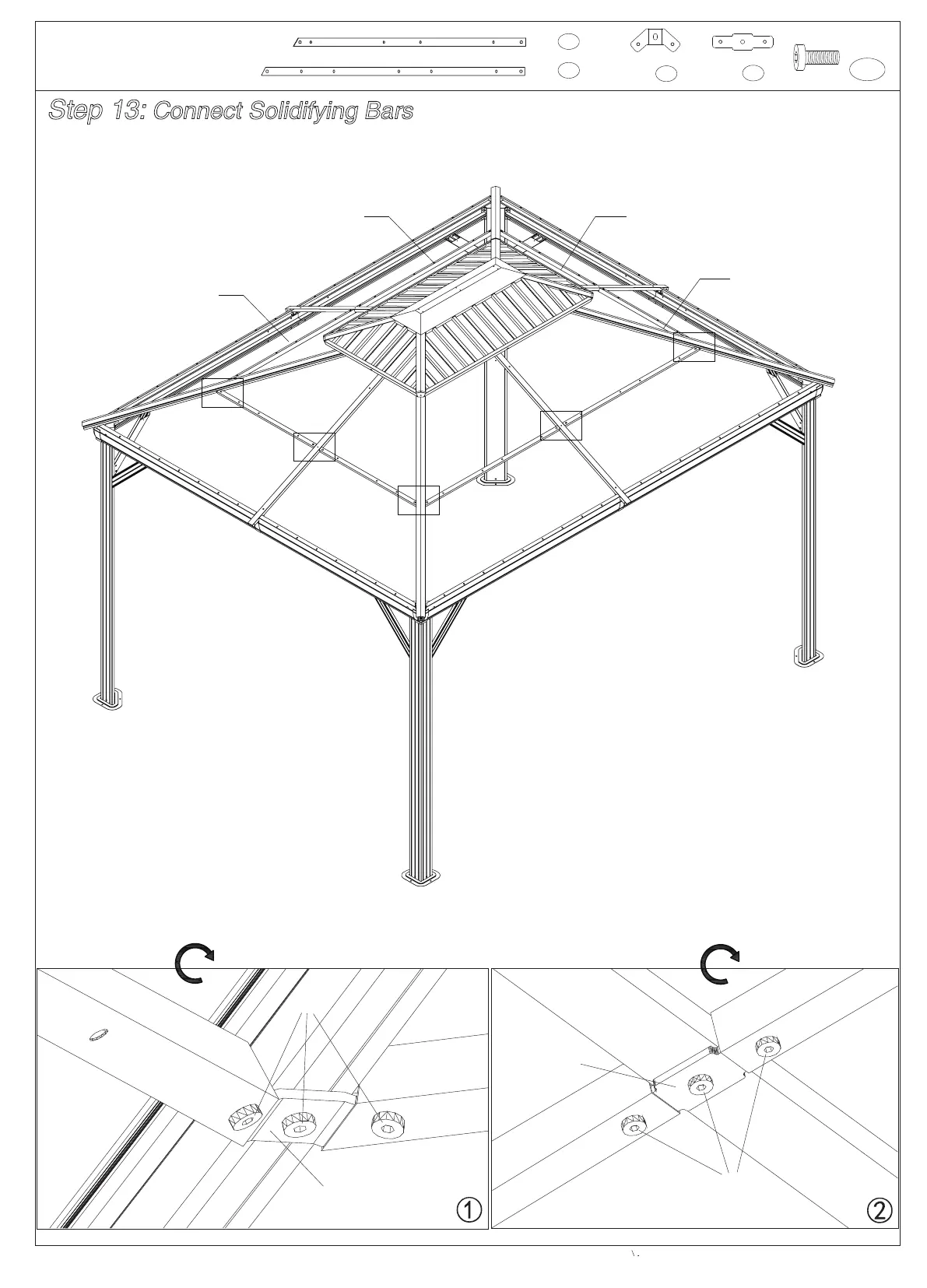 Step 13: Connect Solidifying Bars

①

②