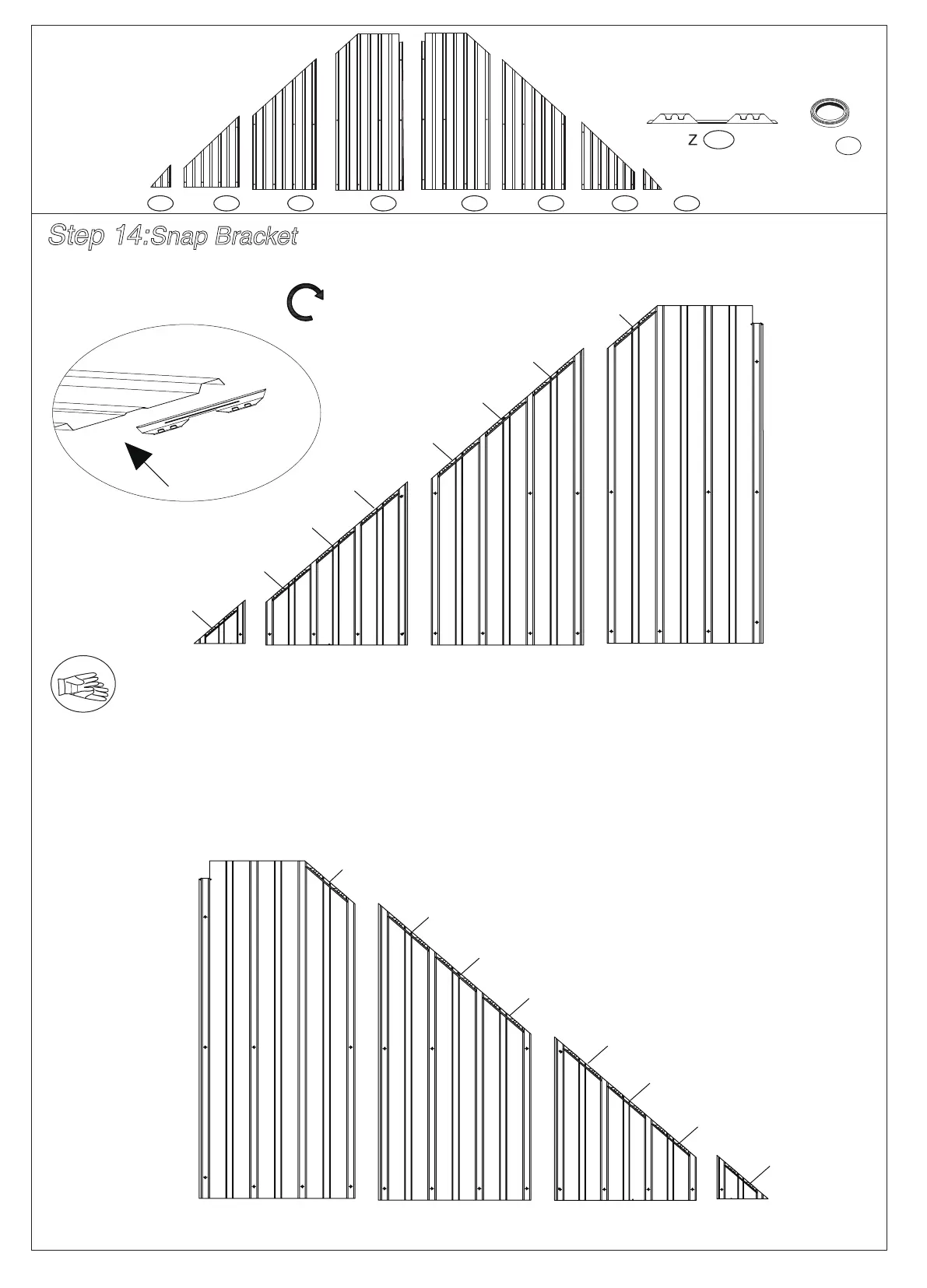 Z

Step 14:Snap Bracket