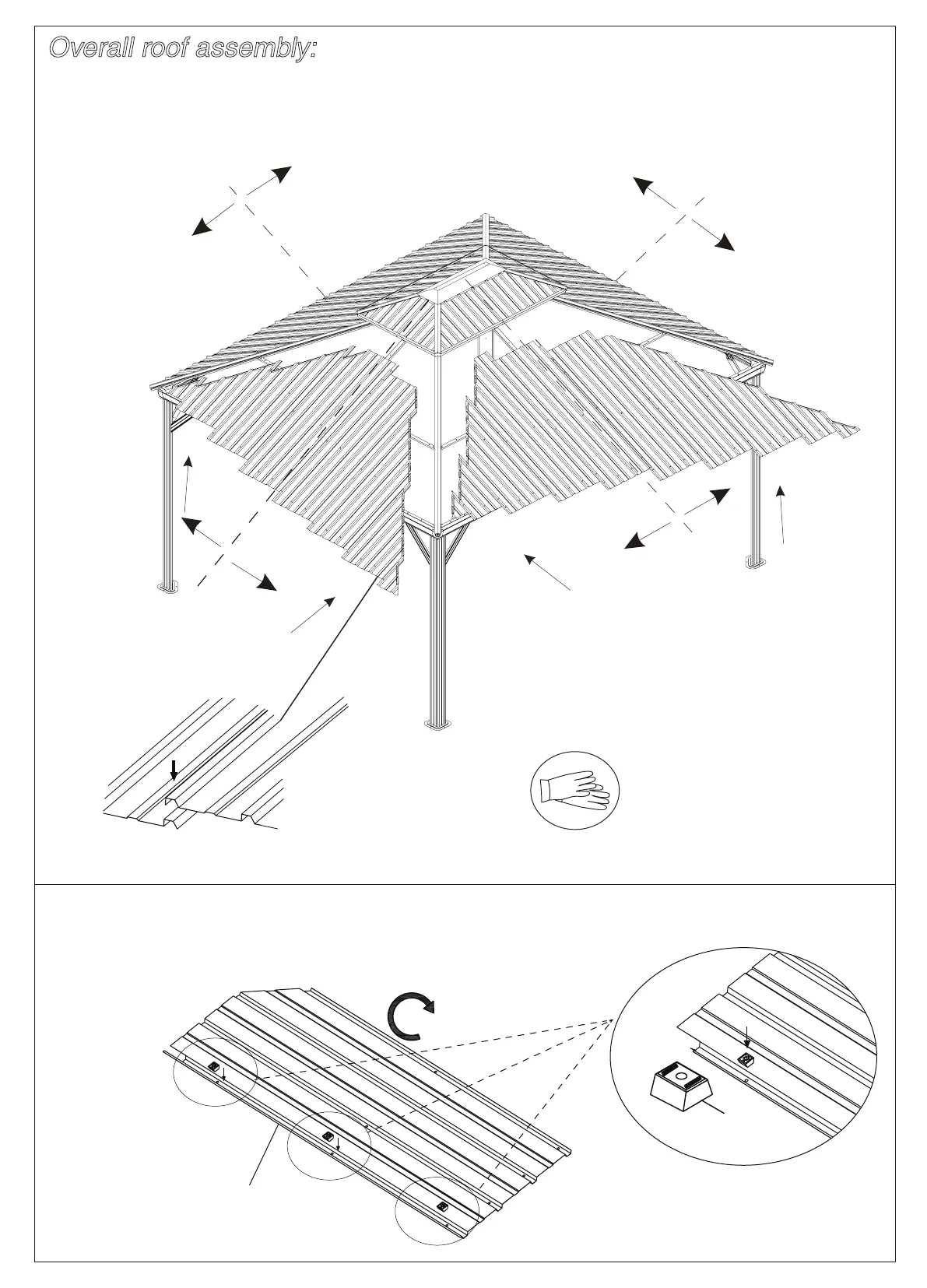 Overall roof assembly: