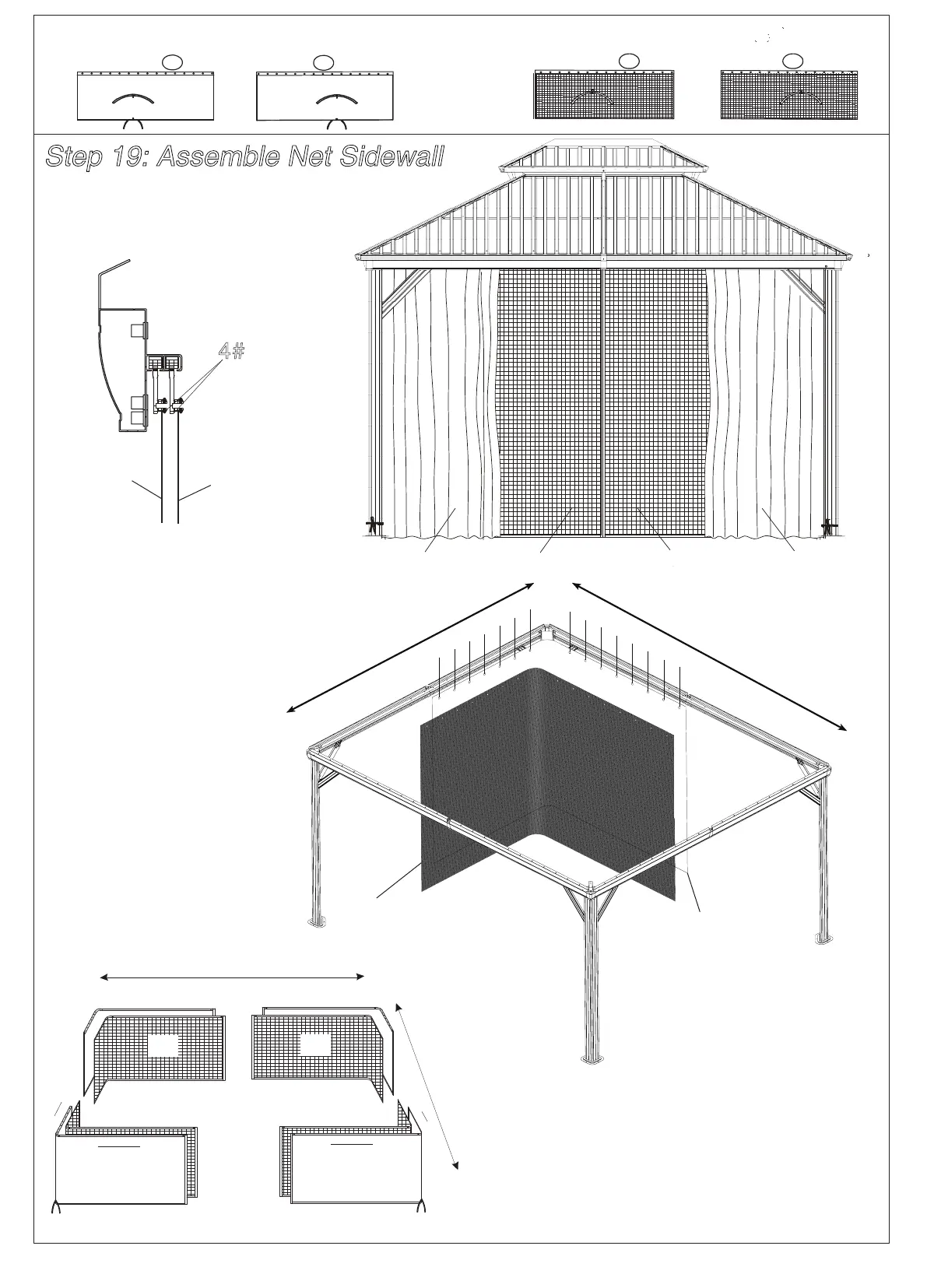 Step 19: Assemble Net Sidewall

4#