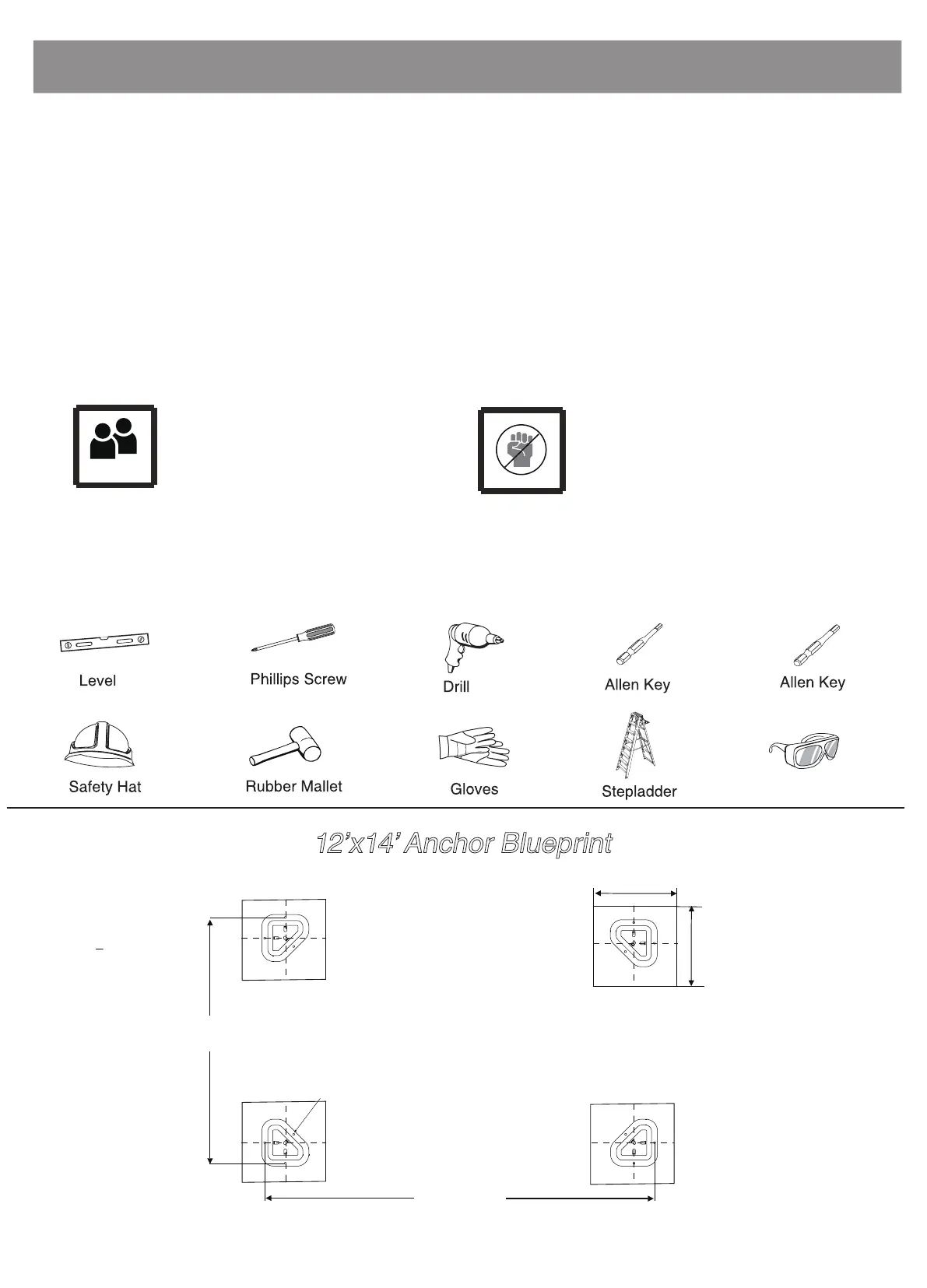 Level

Phillips Screw

Drill

Allen Key

Allen Key

Safety Hat

Rubber Mallet

Gloves

Stepladder

12'x14' Anchor Blueprint