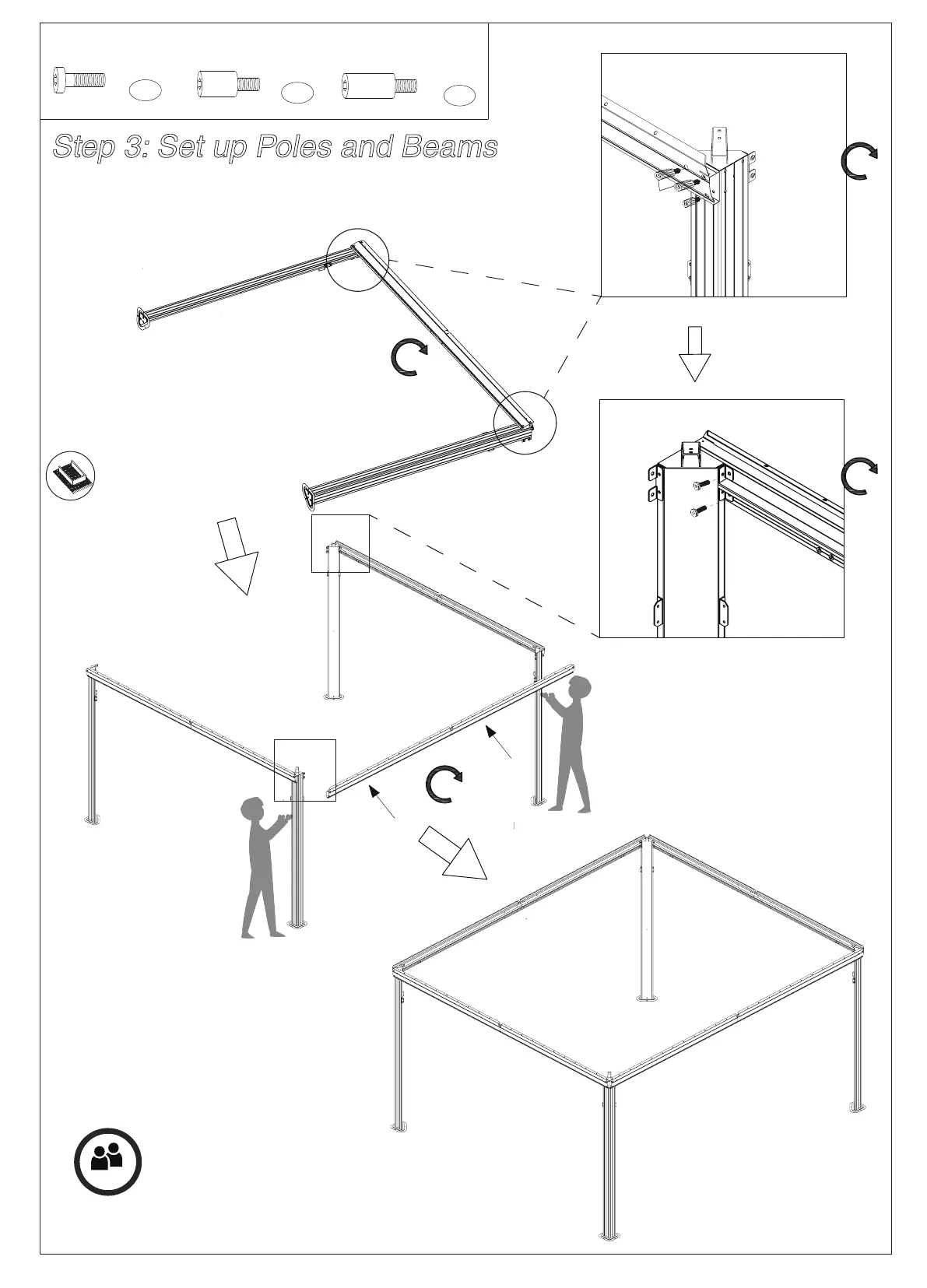 Step 3: Set up Poles and Beams