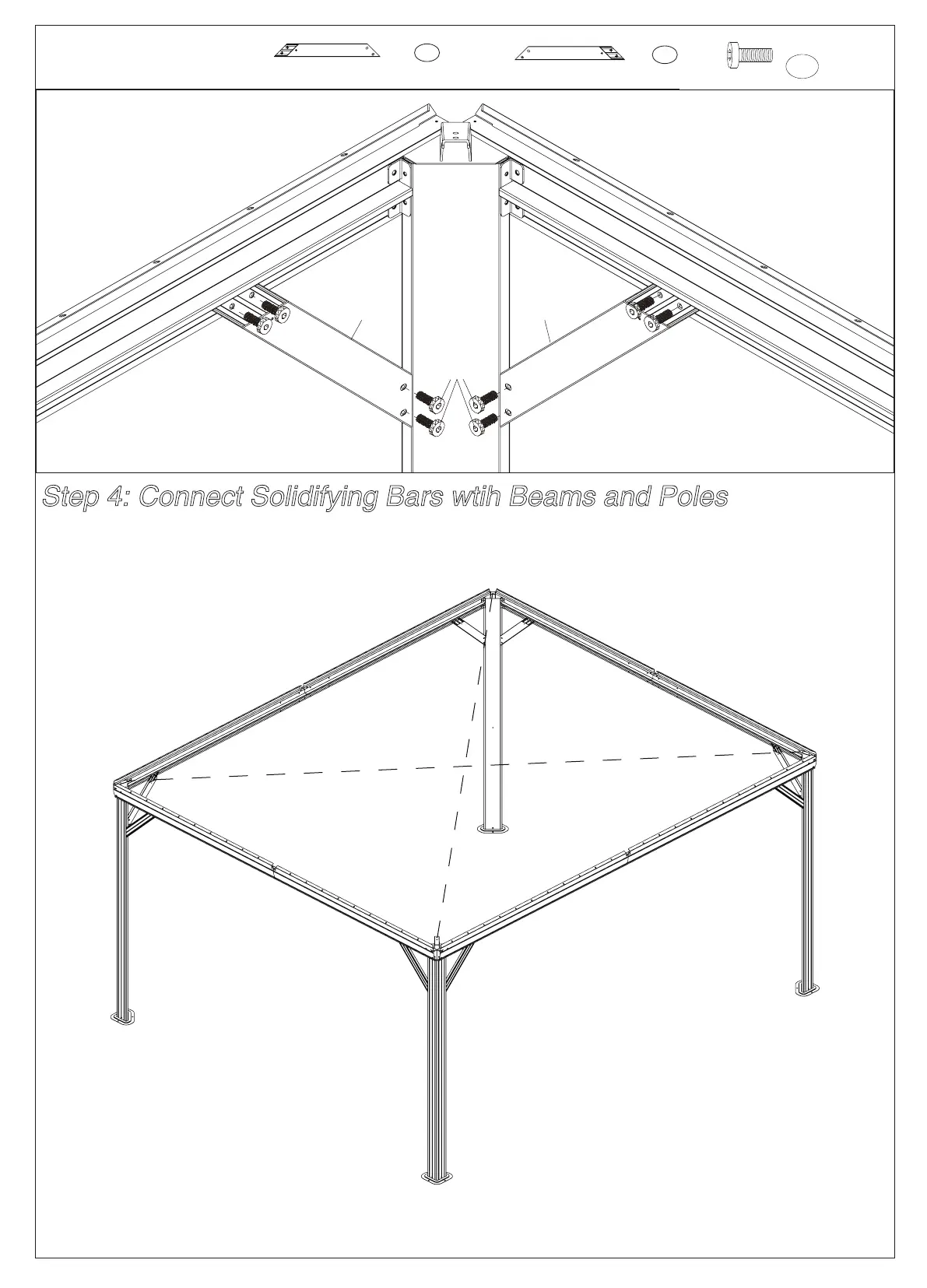 Step 4: Connect Solidifying Bars wtih Beams and Poles