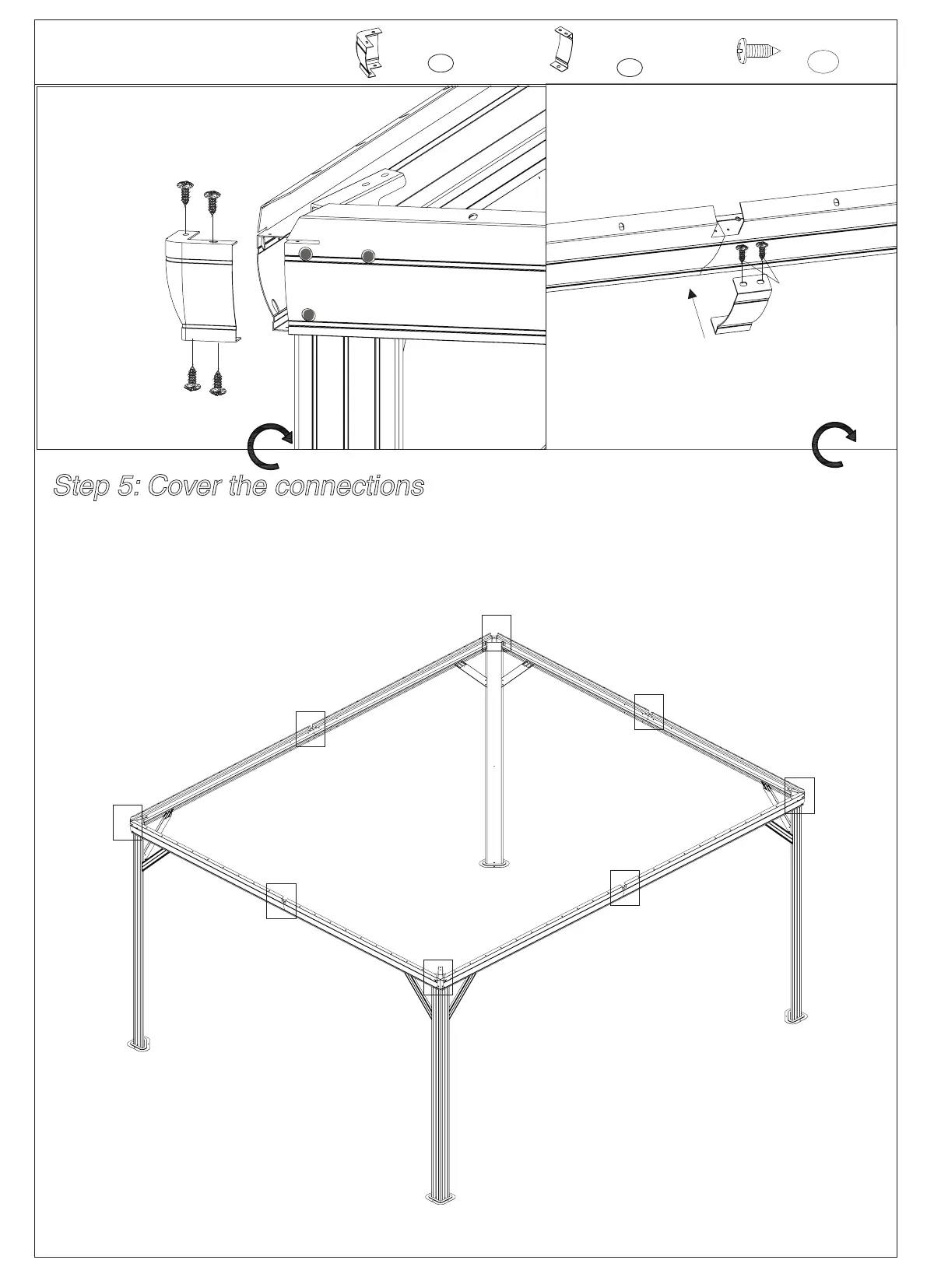 Step 5: Cover the connections