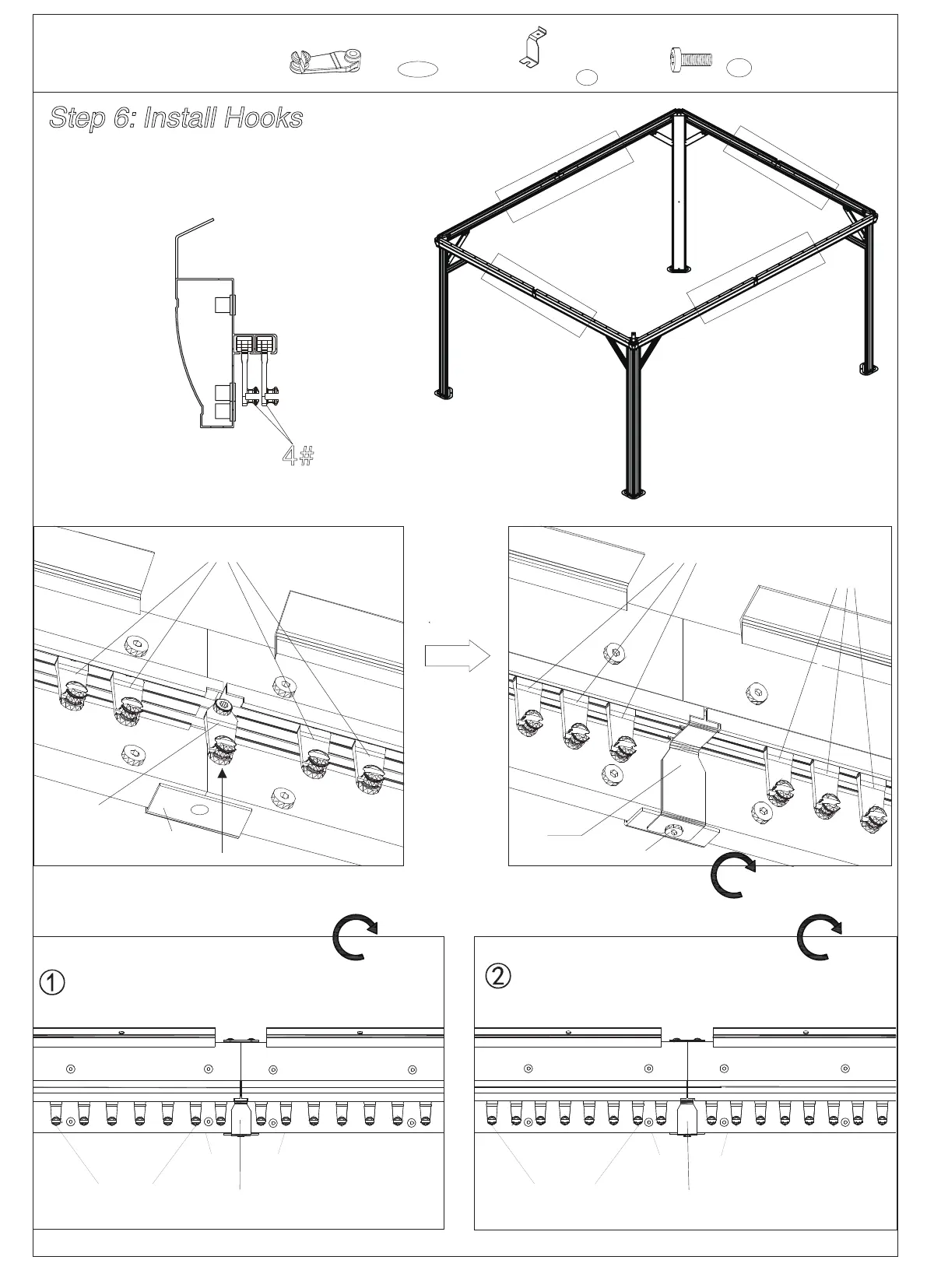 Step 6: Install Hooks

4#

①

②