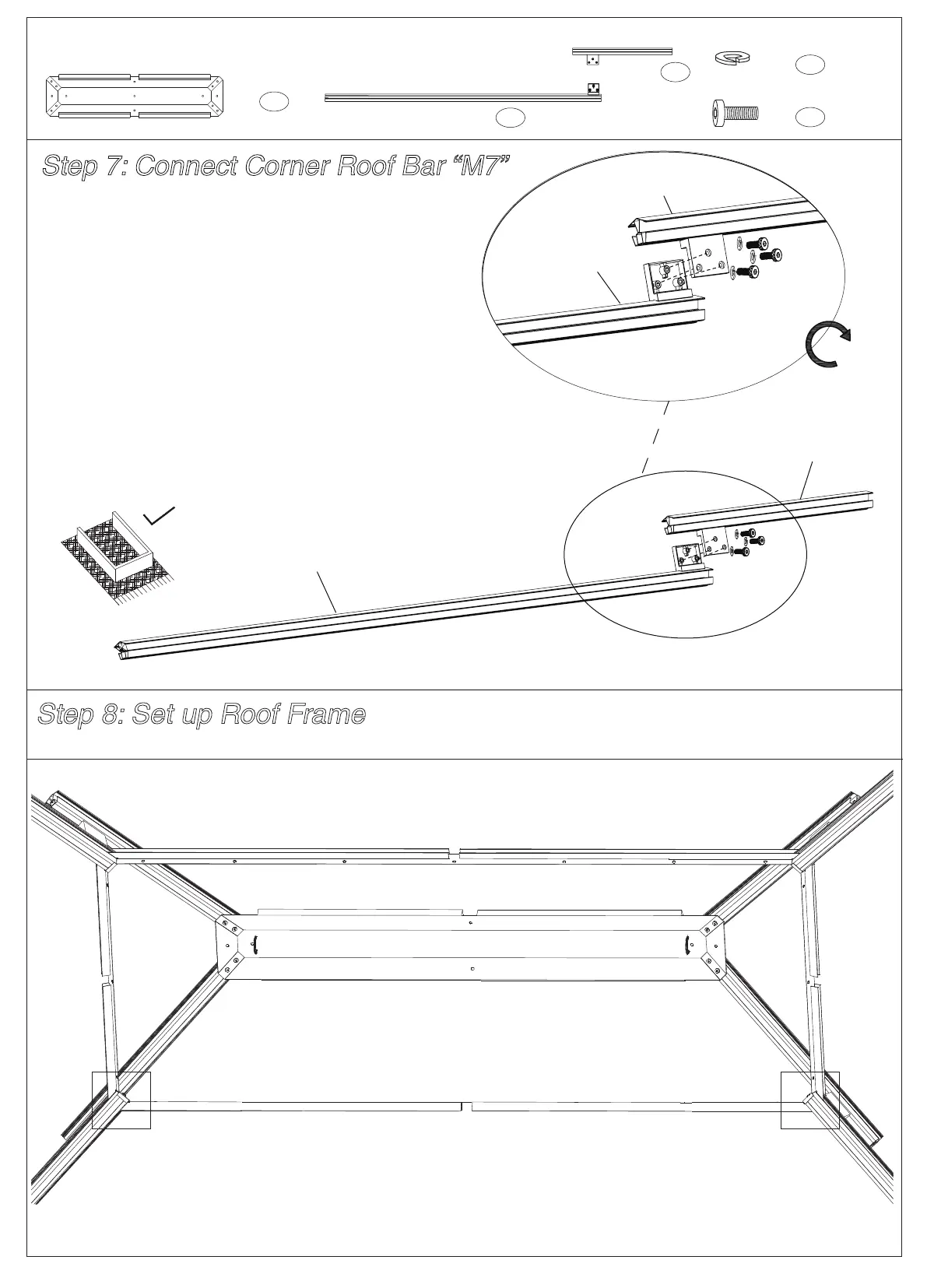 Step 7: Connect Corner Roof Bar “M7”

Step 8: Set up Roof Frame